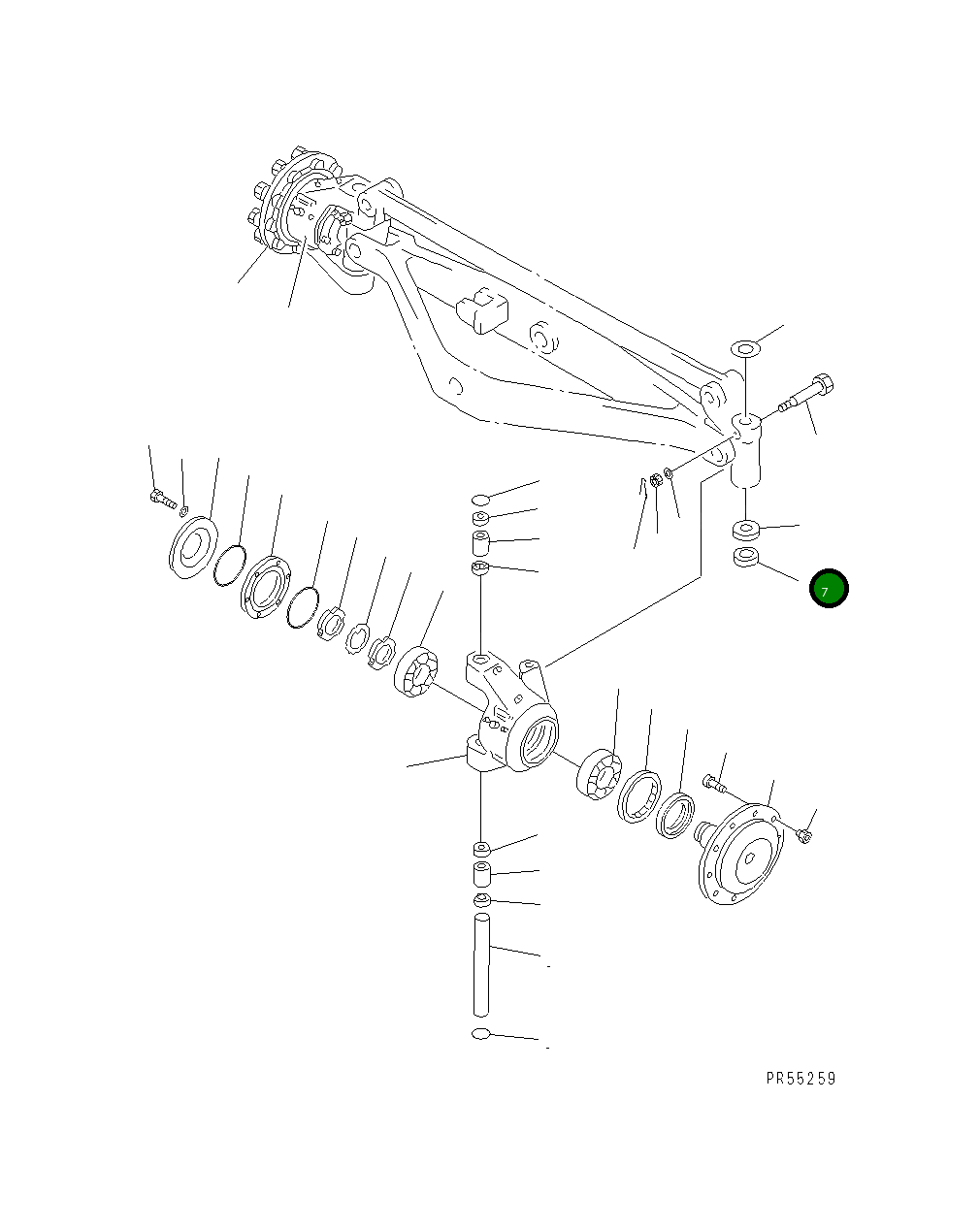 7

PR55259