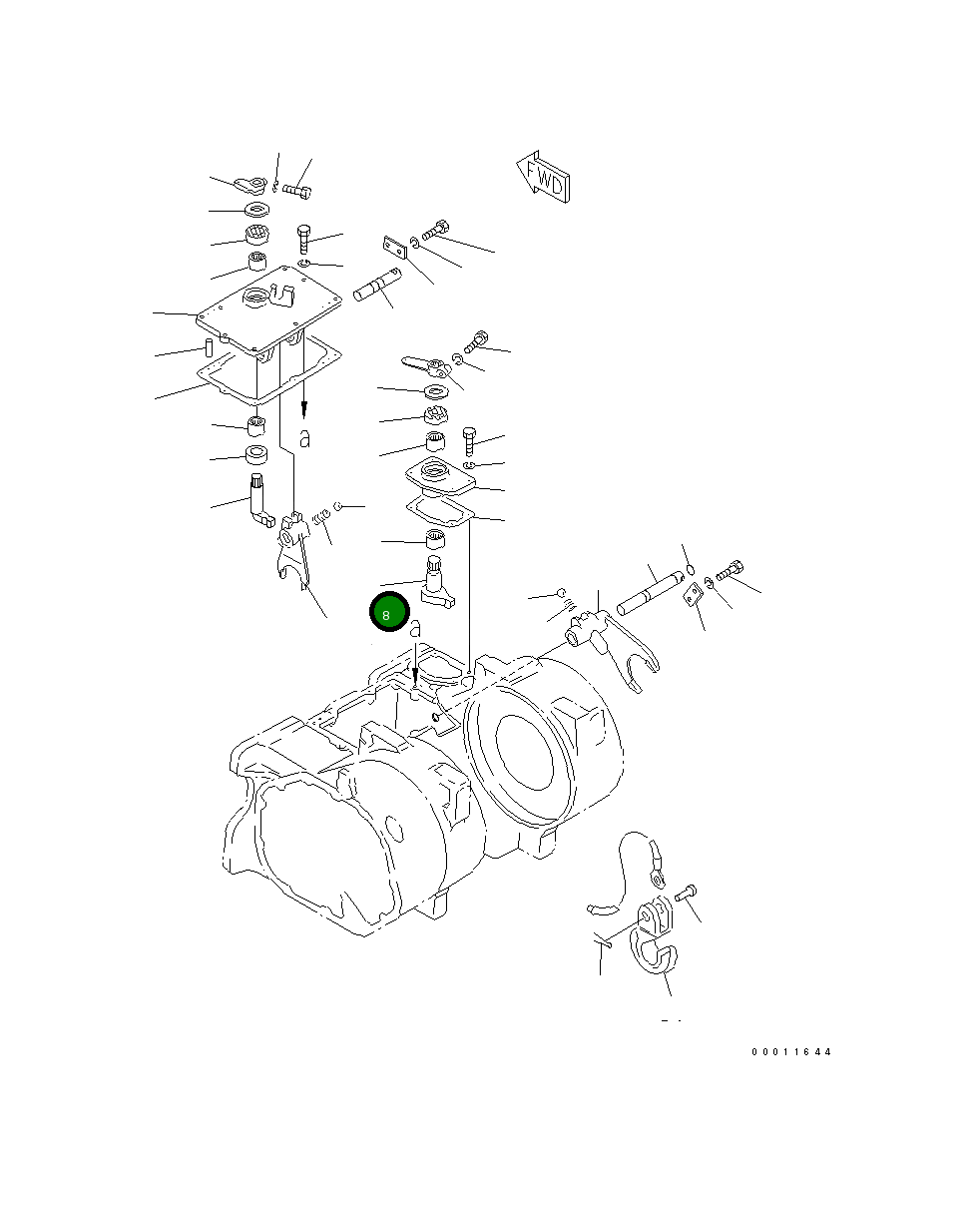 FWD

a

8

a

00011644