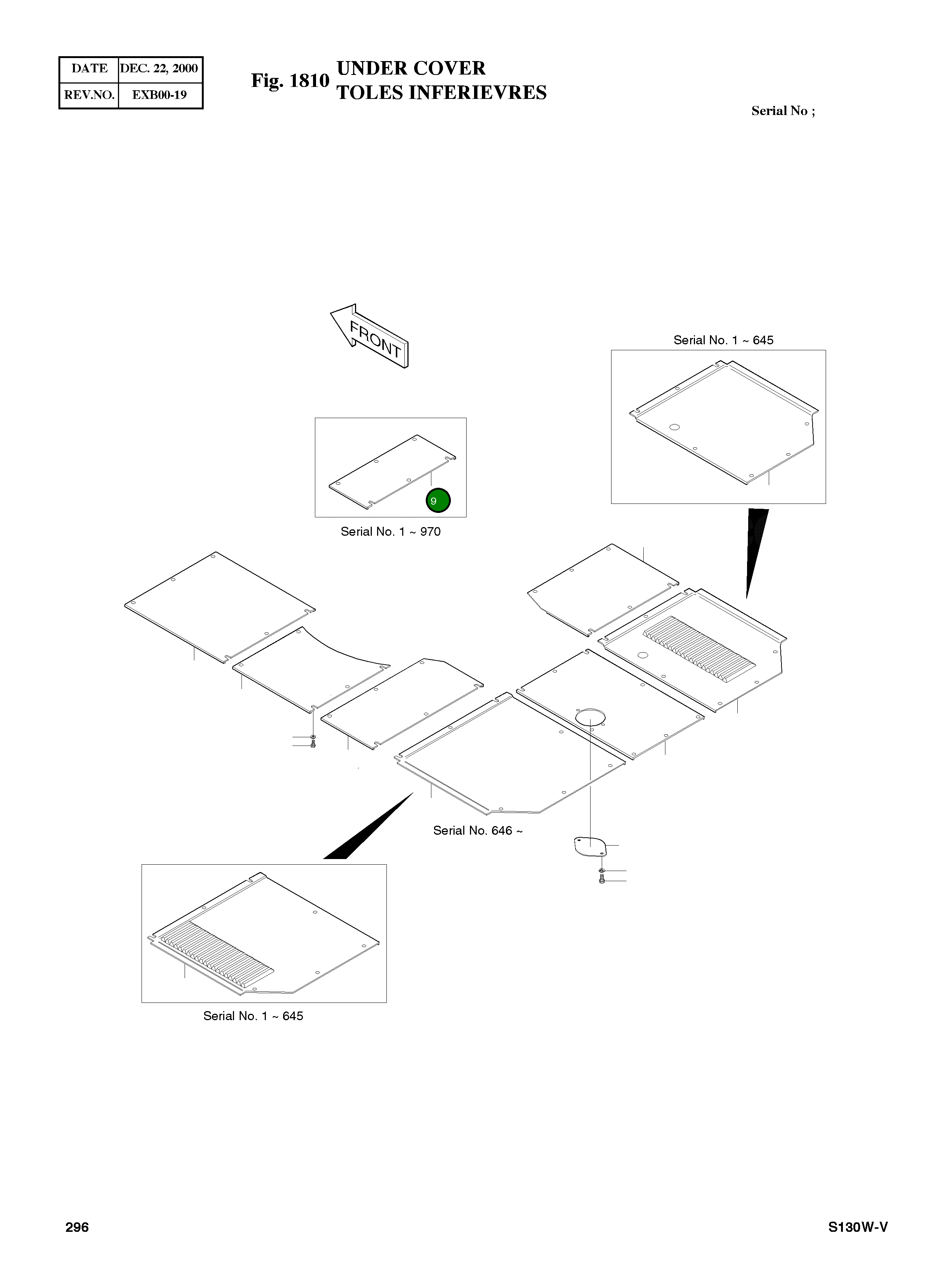 | DATE | DEC. 22, 2000 |
|---|---|
| REV.NO. | EXB00-19 |

Fig. 1810 UNDER COVER
TOLES INFERIEVRES

Serial No ;

FRONT

Serial No. 1 ~ 645

9

Serial No. 1 ~ 970

Serial No. 646 ~

Serial No. 1 ~ 645

296

S130W-V