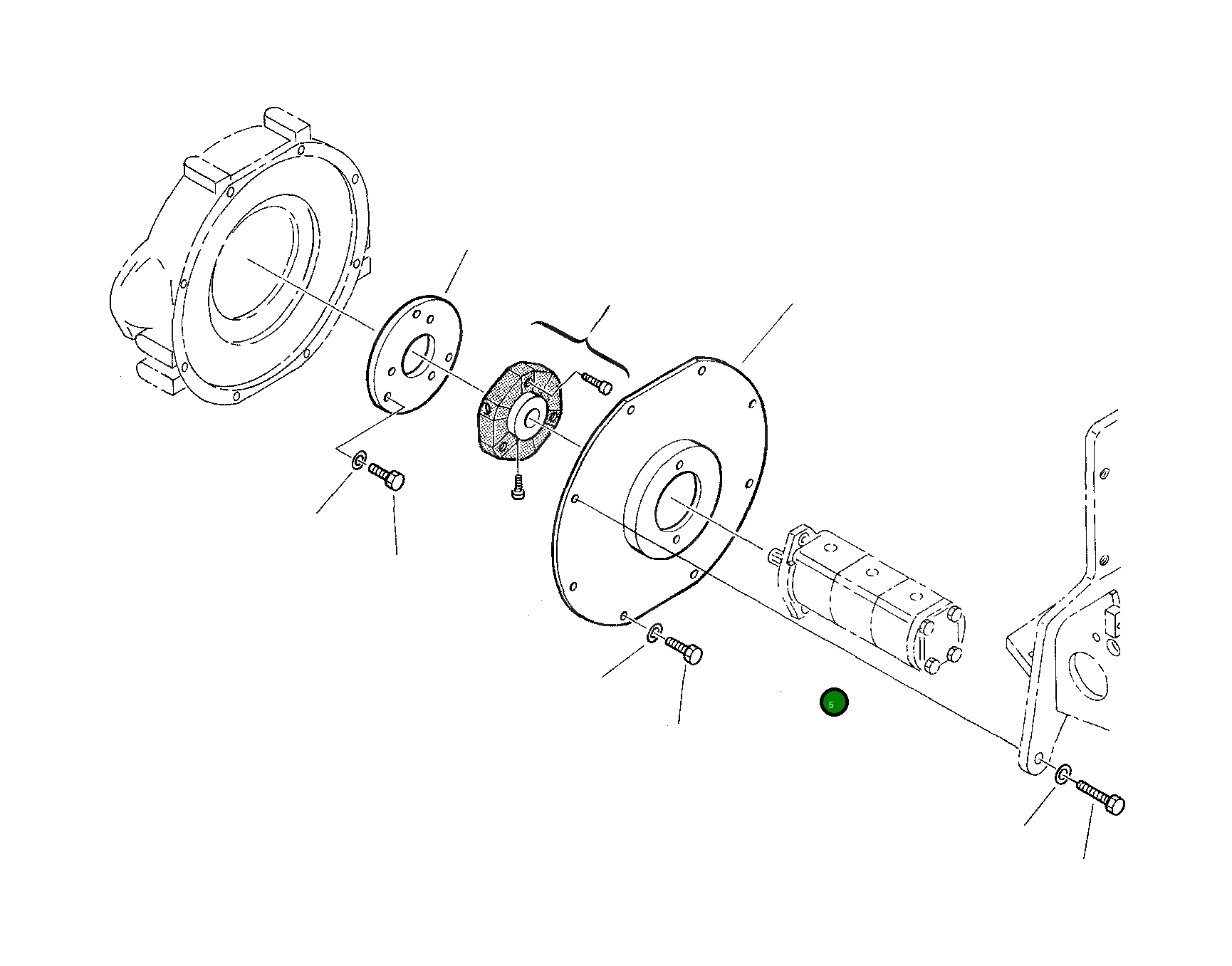 5