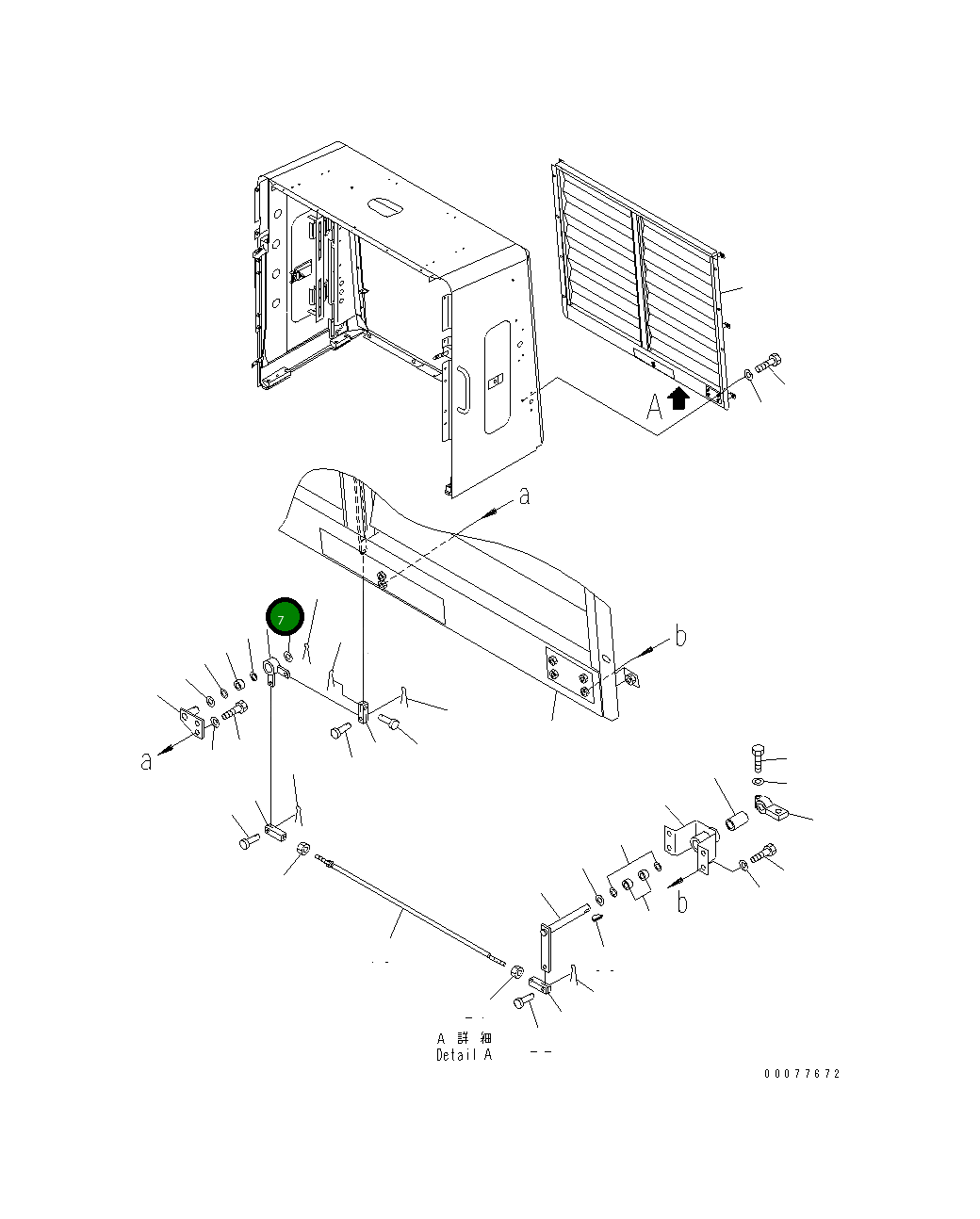 A

a

b

7

a

b

A 詳 細
Detail A

00077672