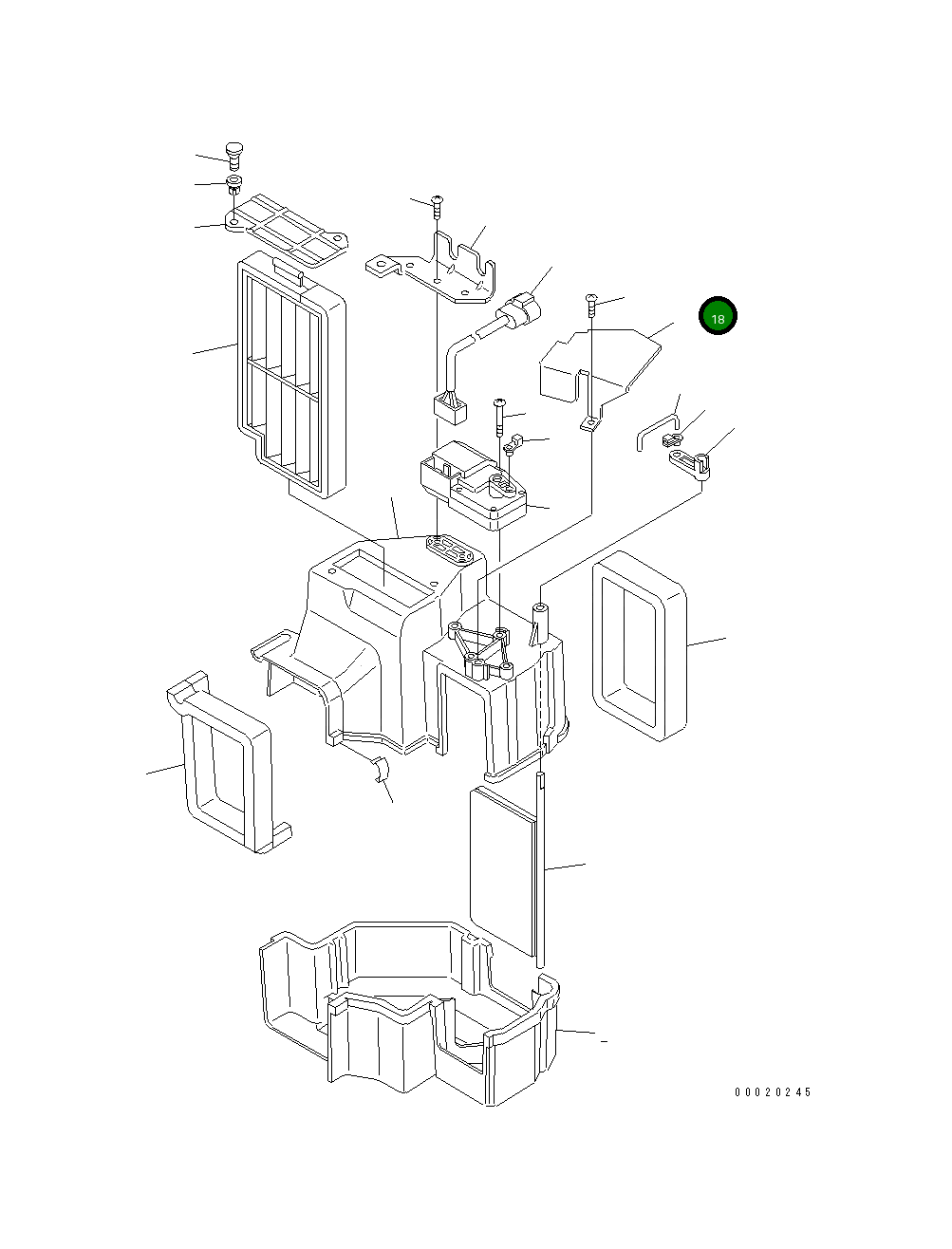 18

00020245