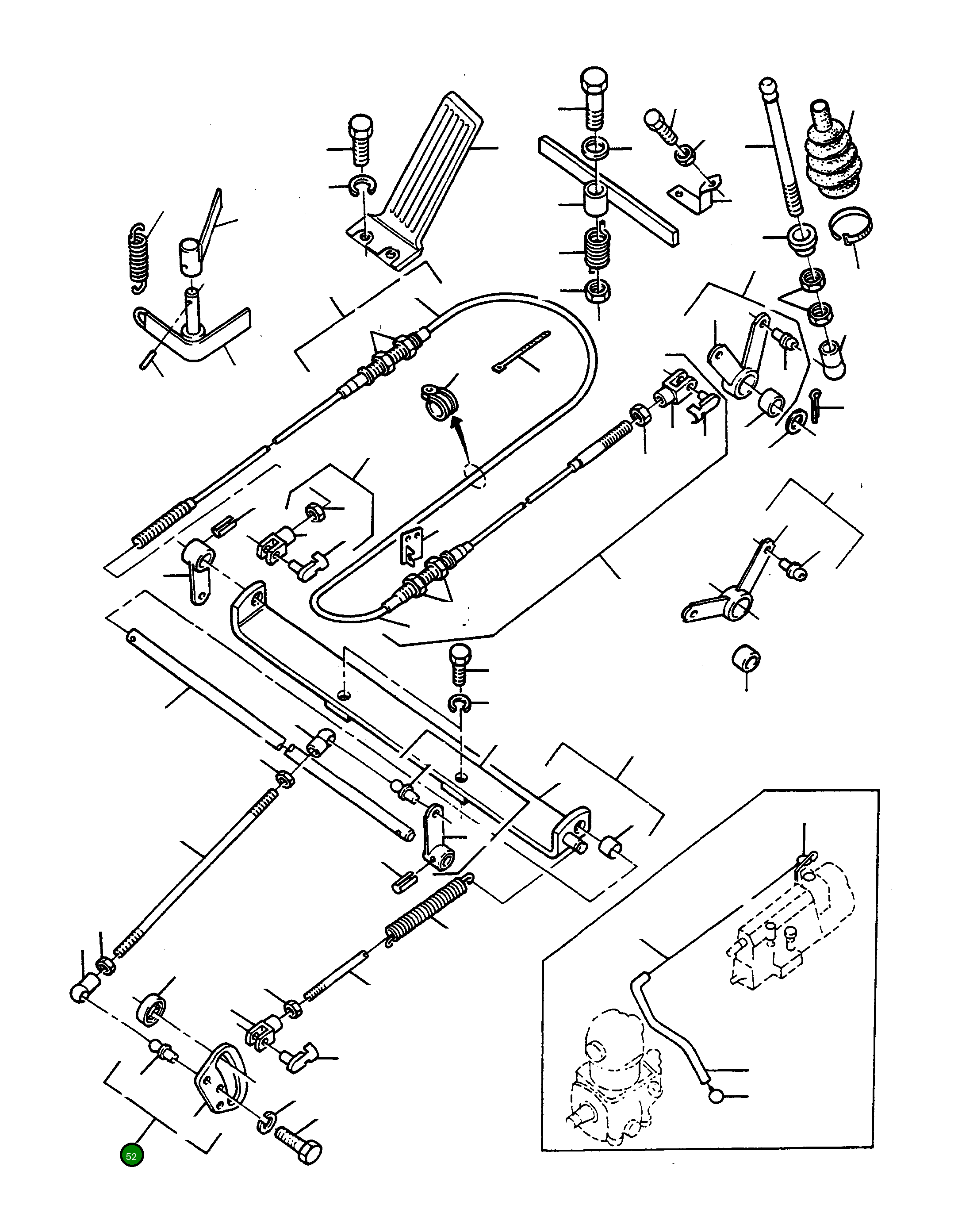 52