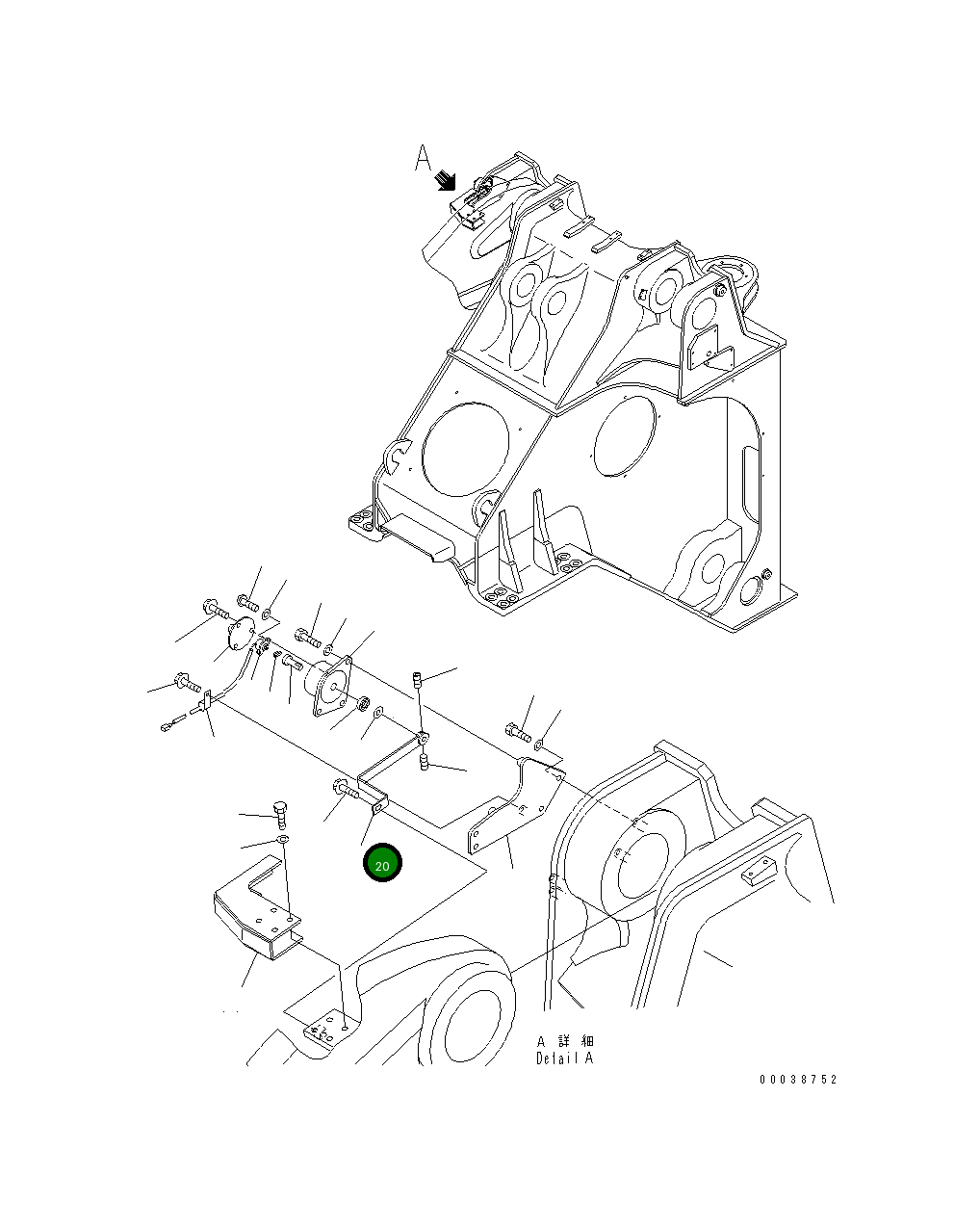 A

20

A 詳 細
Detail A

00038752