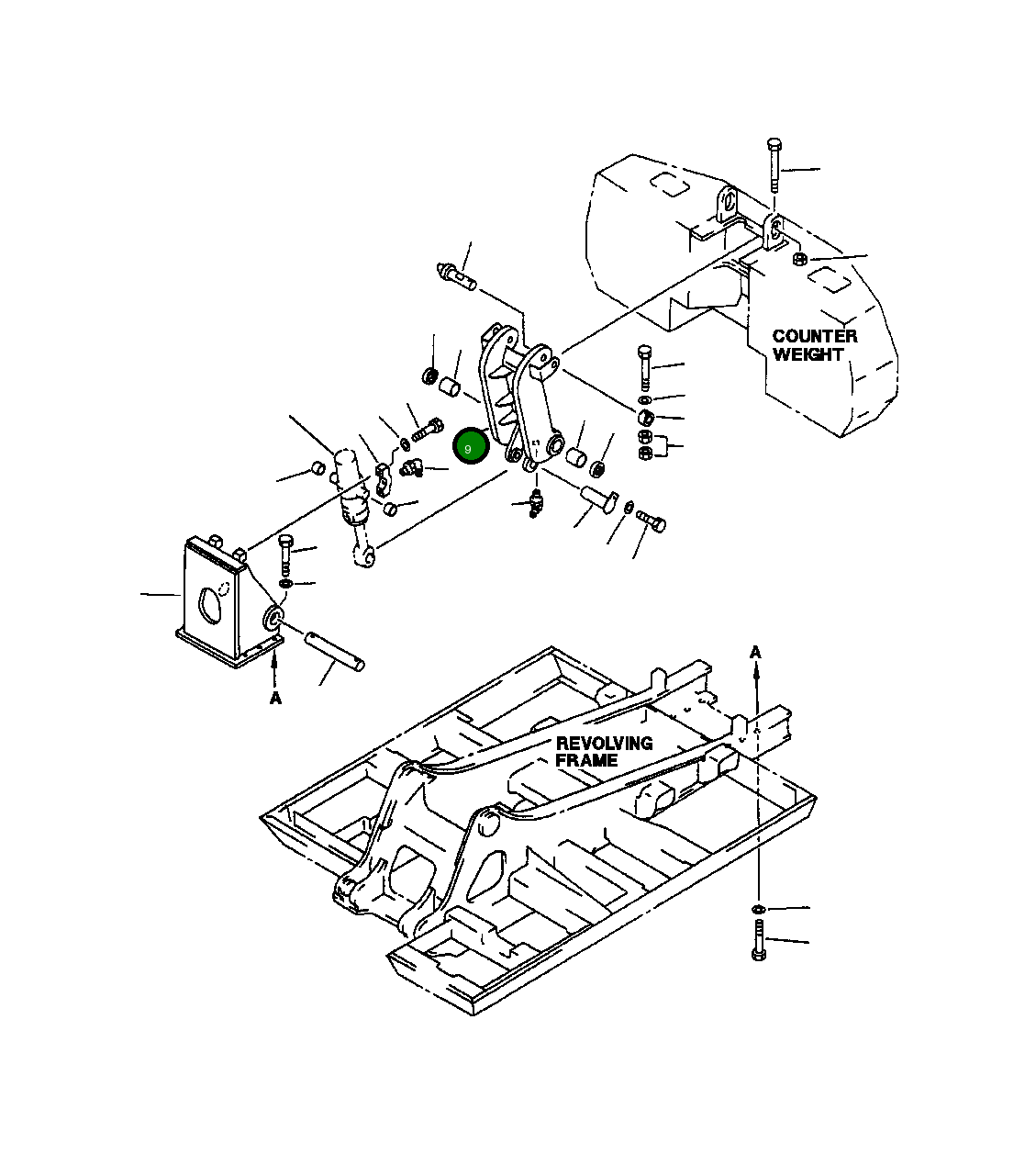 COUNTER WEIGHT

9

A

A

REVOLVING FRAME