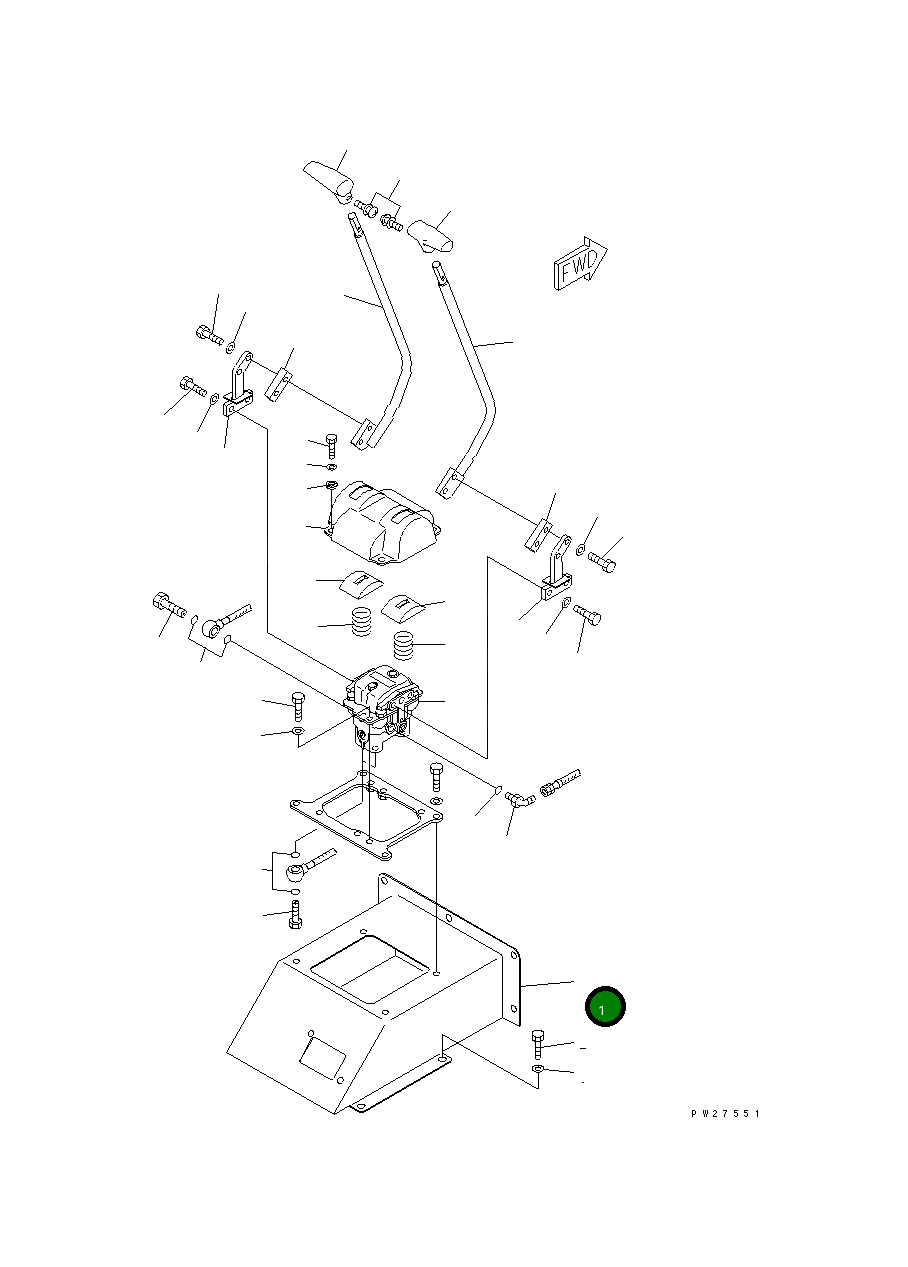 FWD

1

PW27551