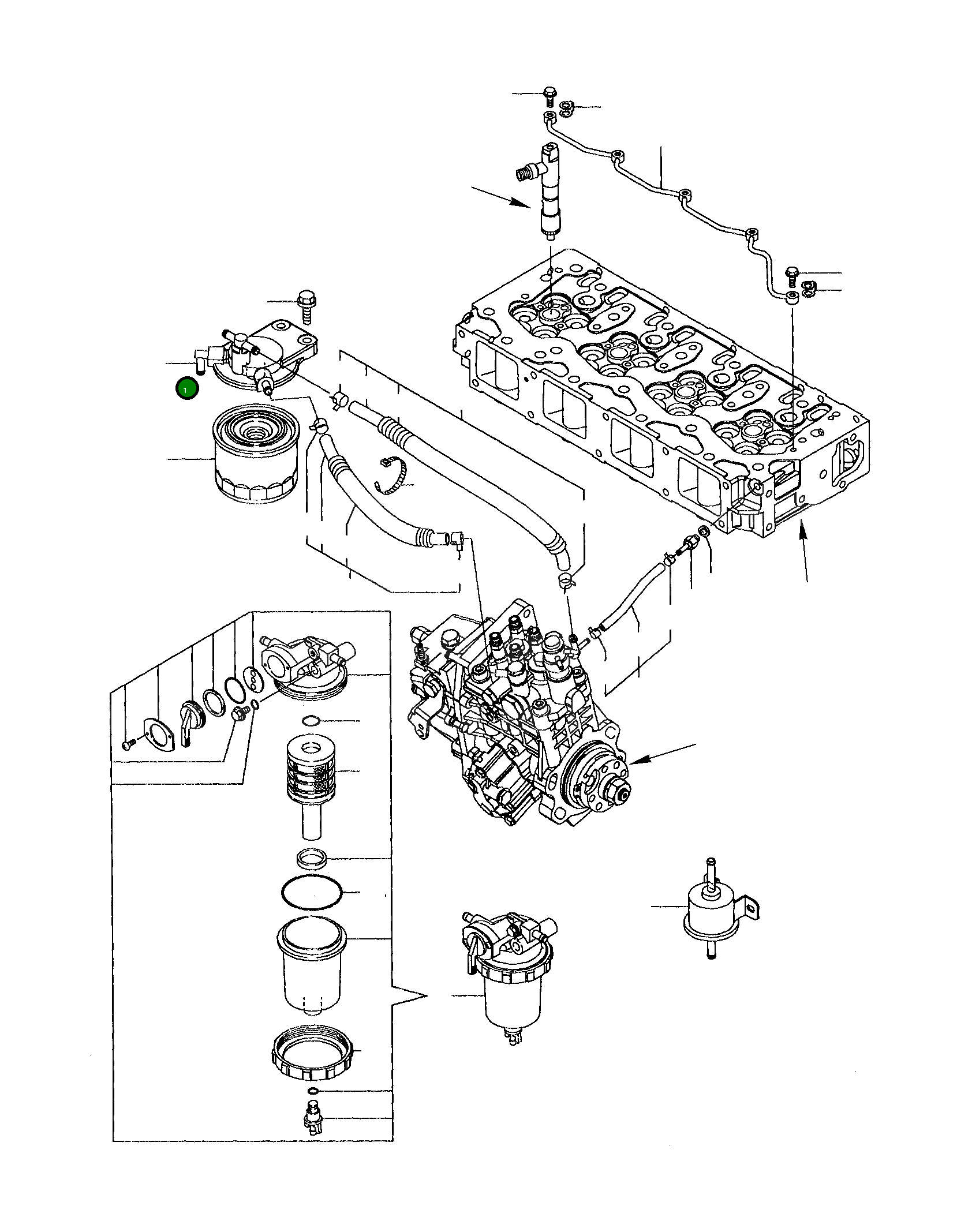 1