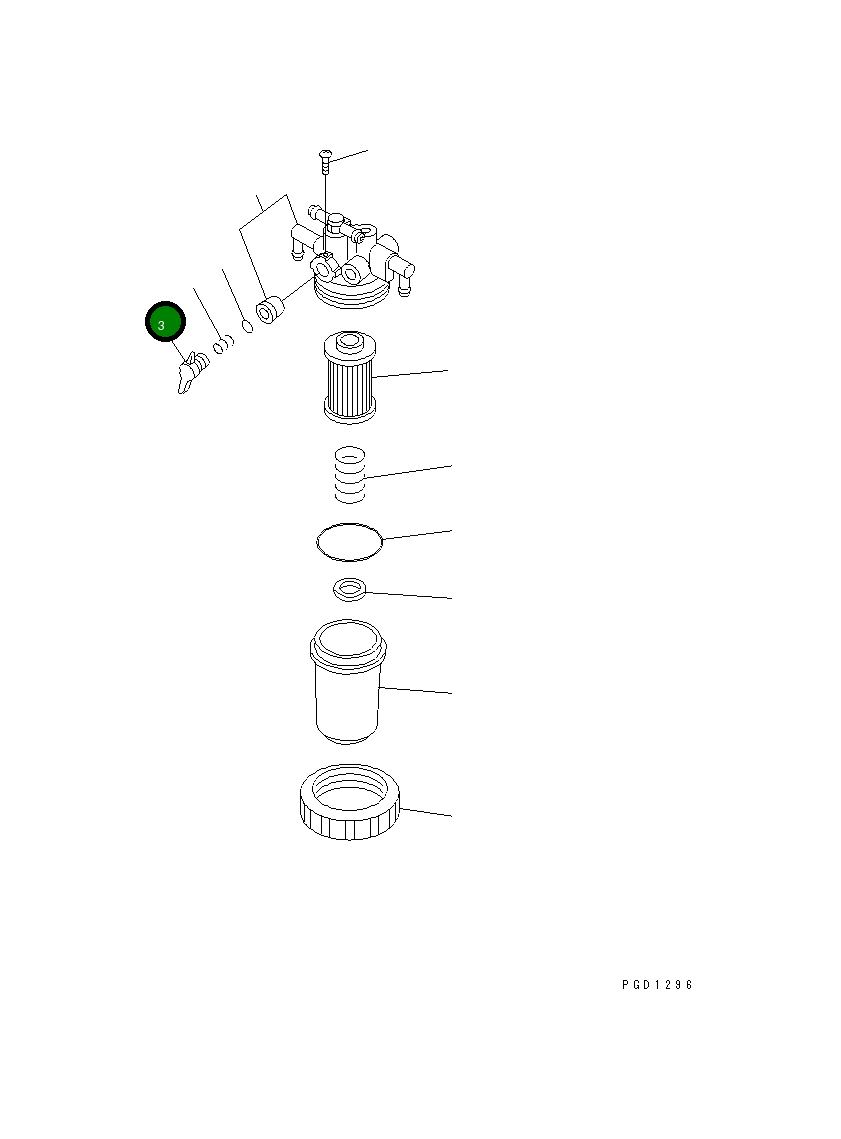 3

PGD1296