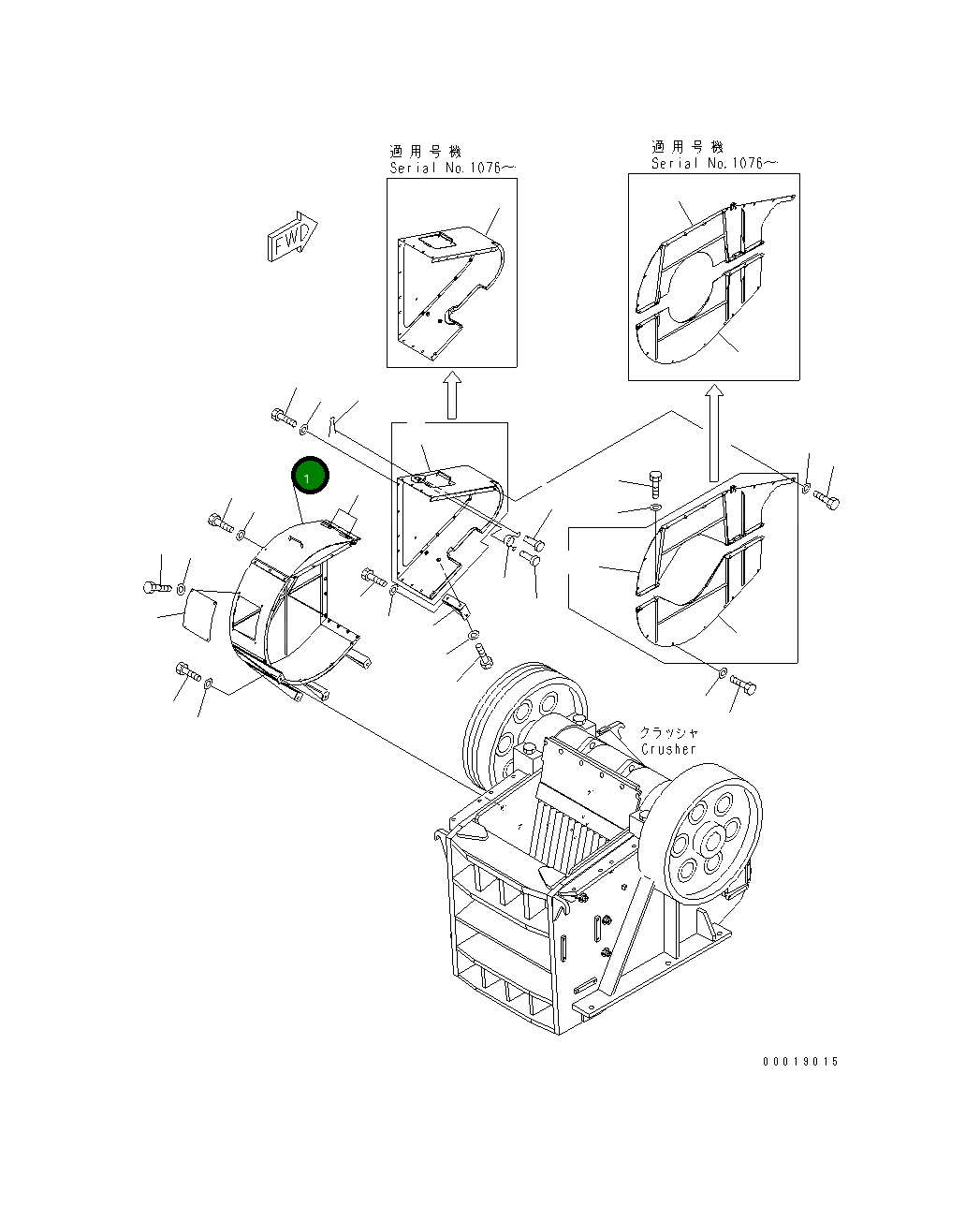 適用号機
Serial No.1076～

適用号機
Serial No.1076～

FWD

1

クラッシャ
Crusher

00019015