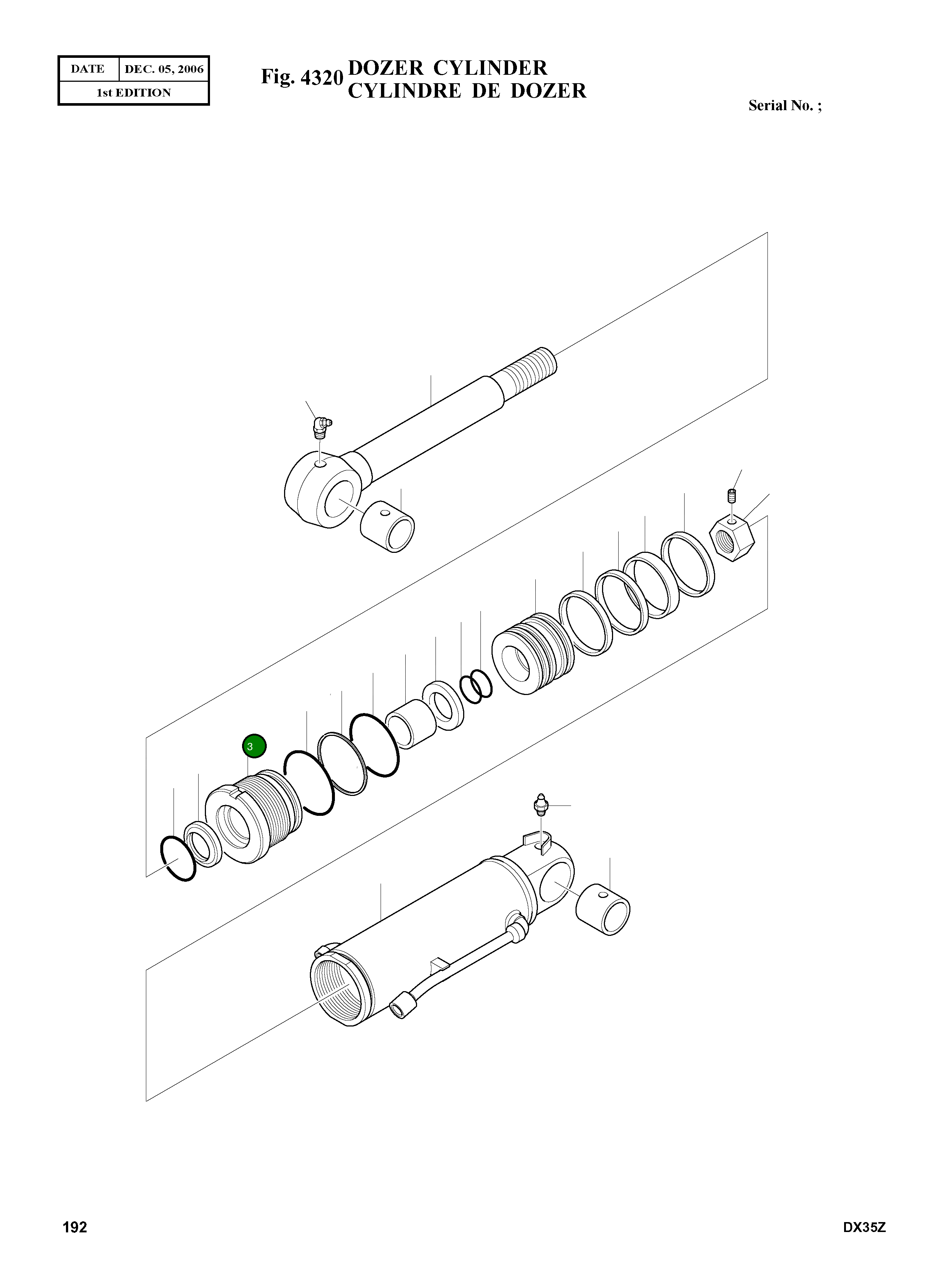 | DATE | DEC. 05, 2006 |
|---|---|
| 1st EDITION | |

Fig. 4320 DOZER CYLINDER
CYLINDRE DE DOZER

Serial No. ;

3

192

DX35Z