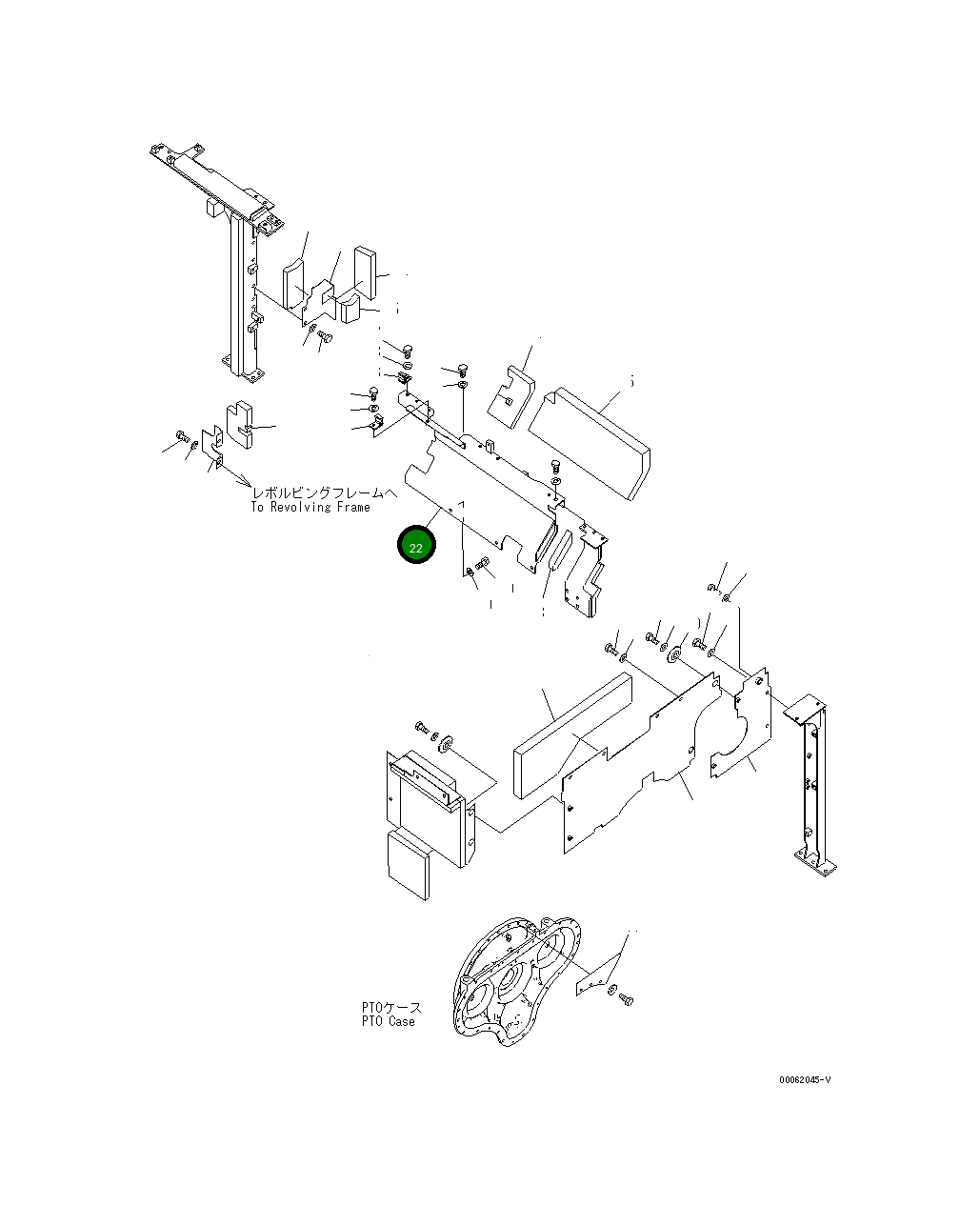 レボルビングフレームへ
To Revolving Frame

22

PTOケース
PTO Case

00062045-V