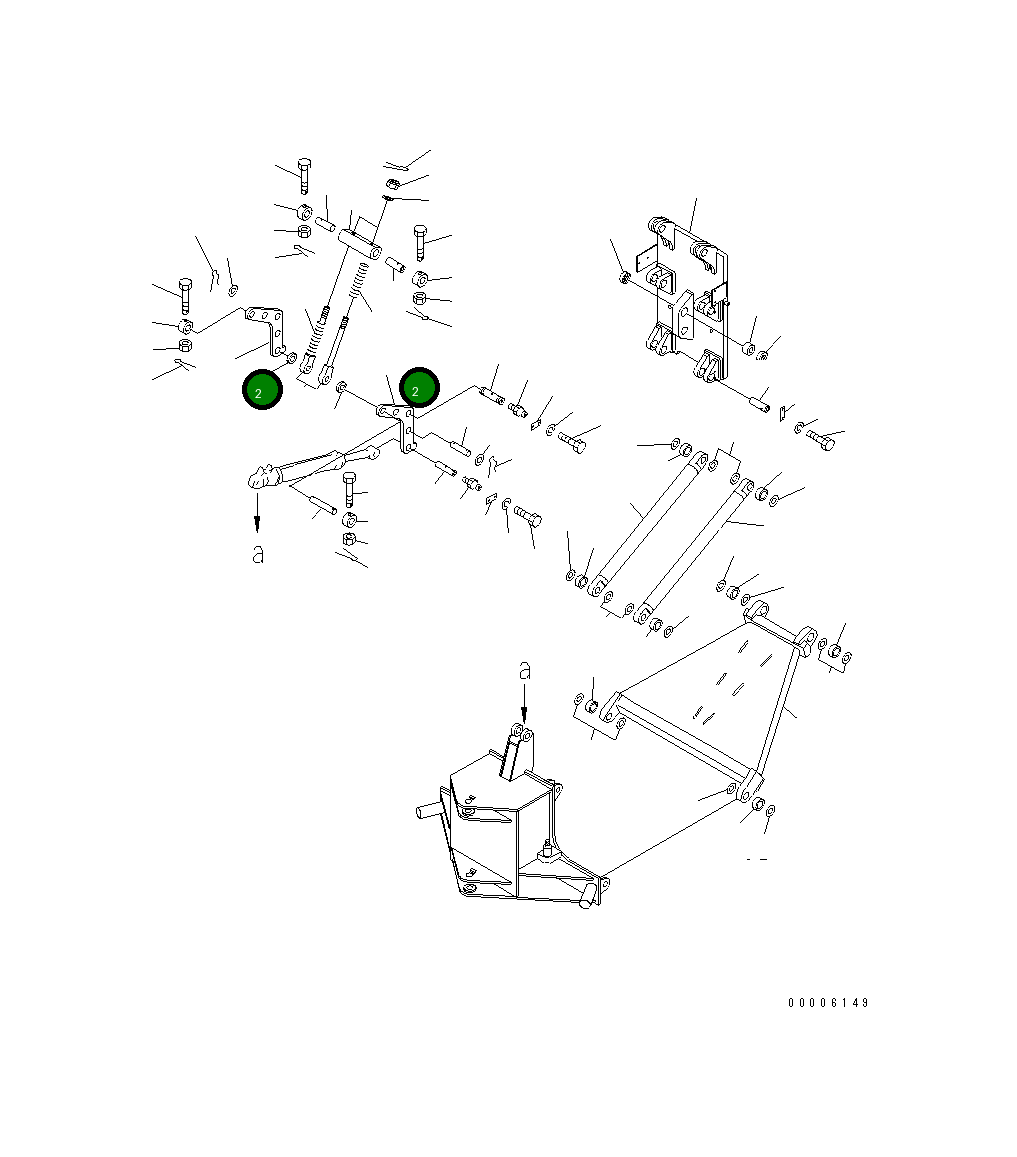 2
2
a
a
00006149