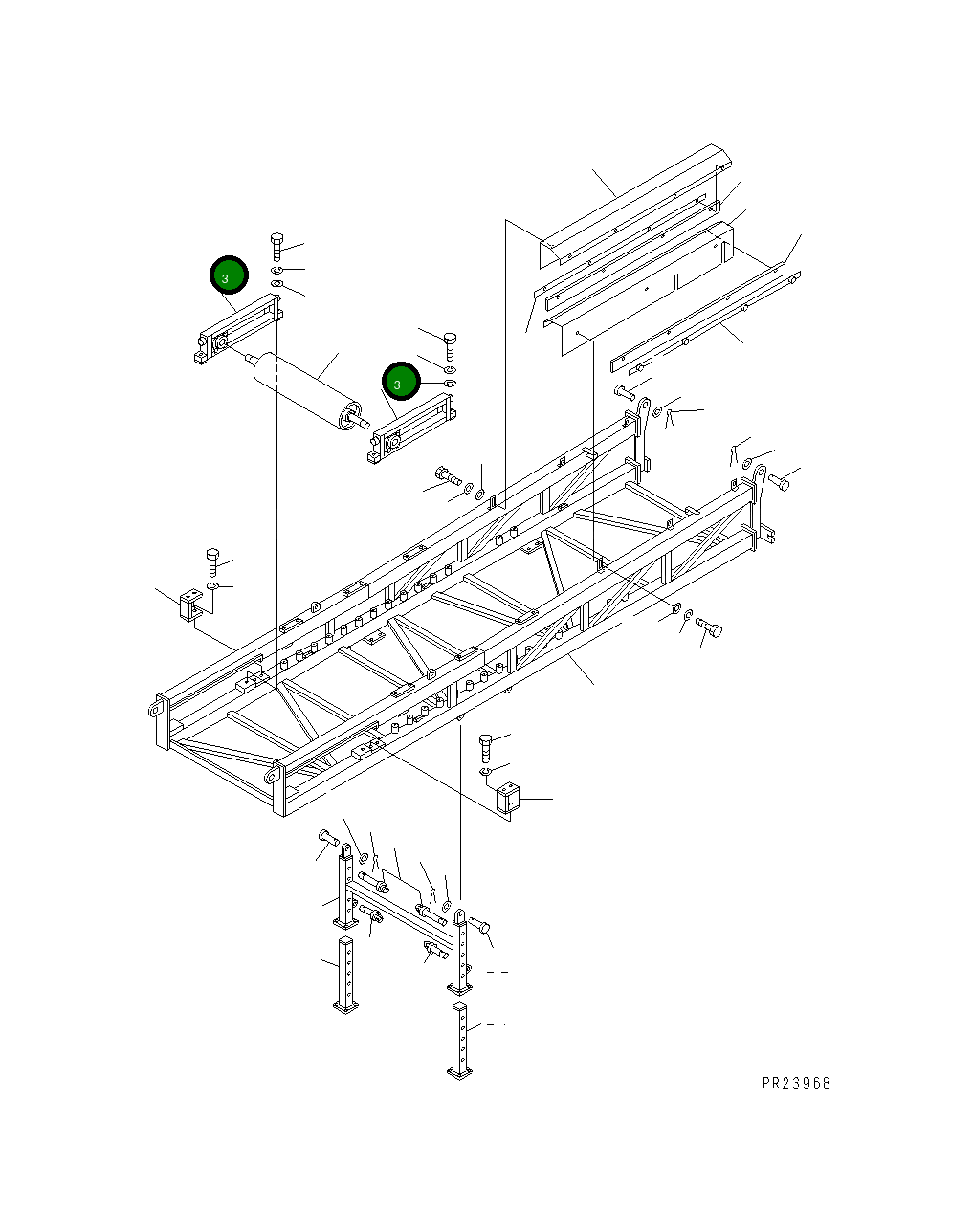 3
3
PR23968