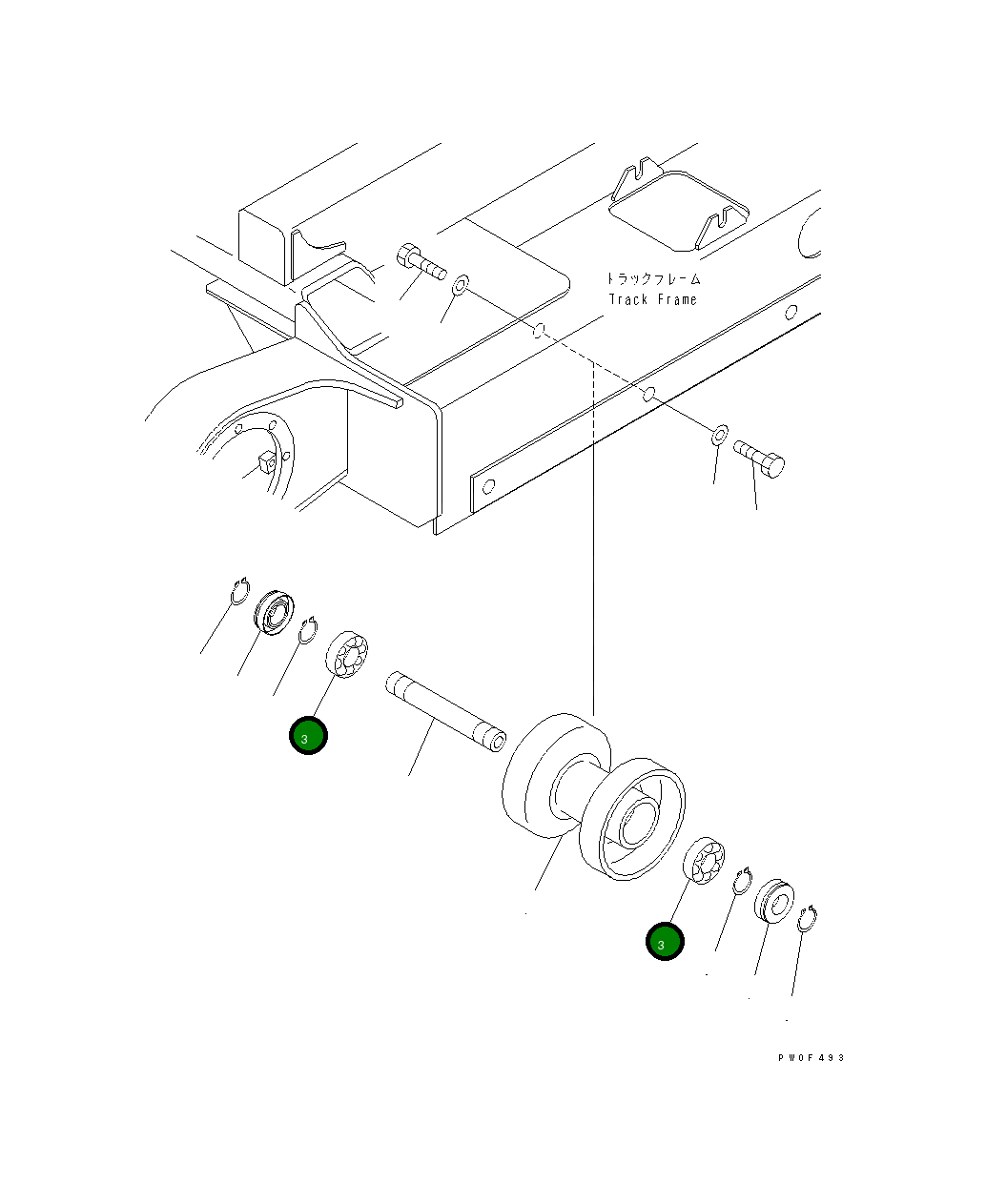 トラックフレーム
Track Frame

3

3

PW0F493