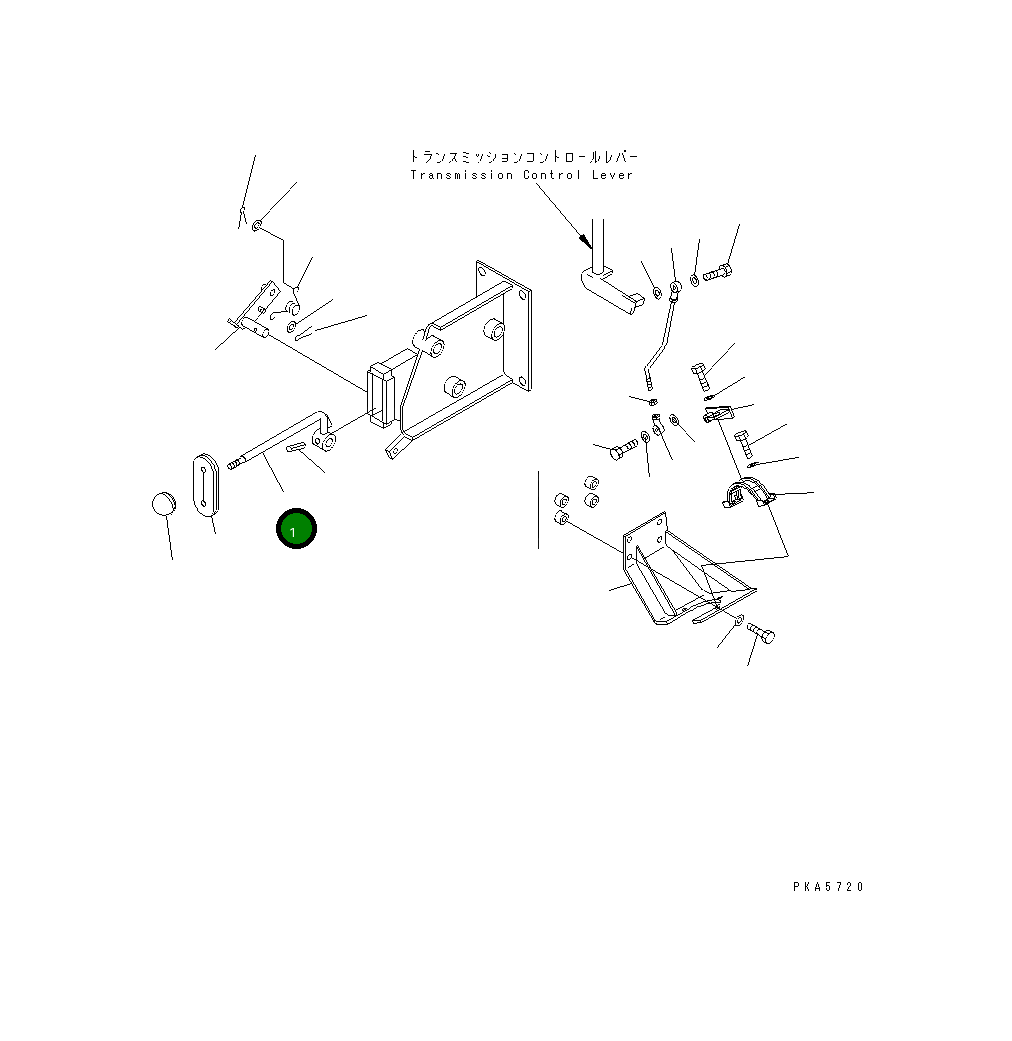 トランスミッションコントロールレバー
Transmission Control Lever

1

PKA5720