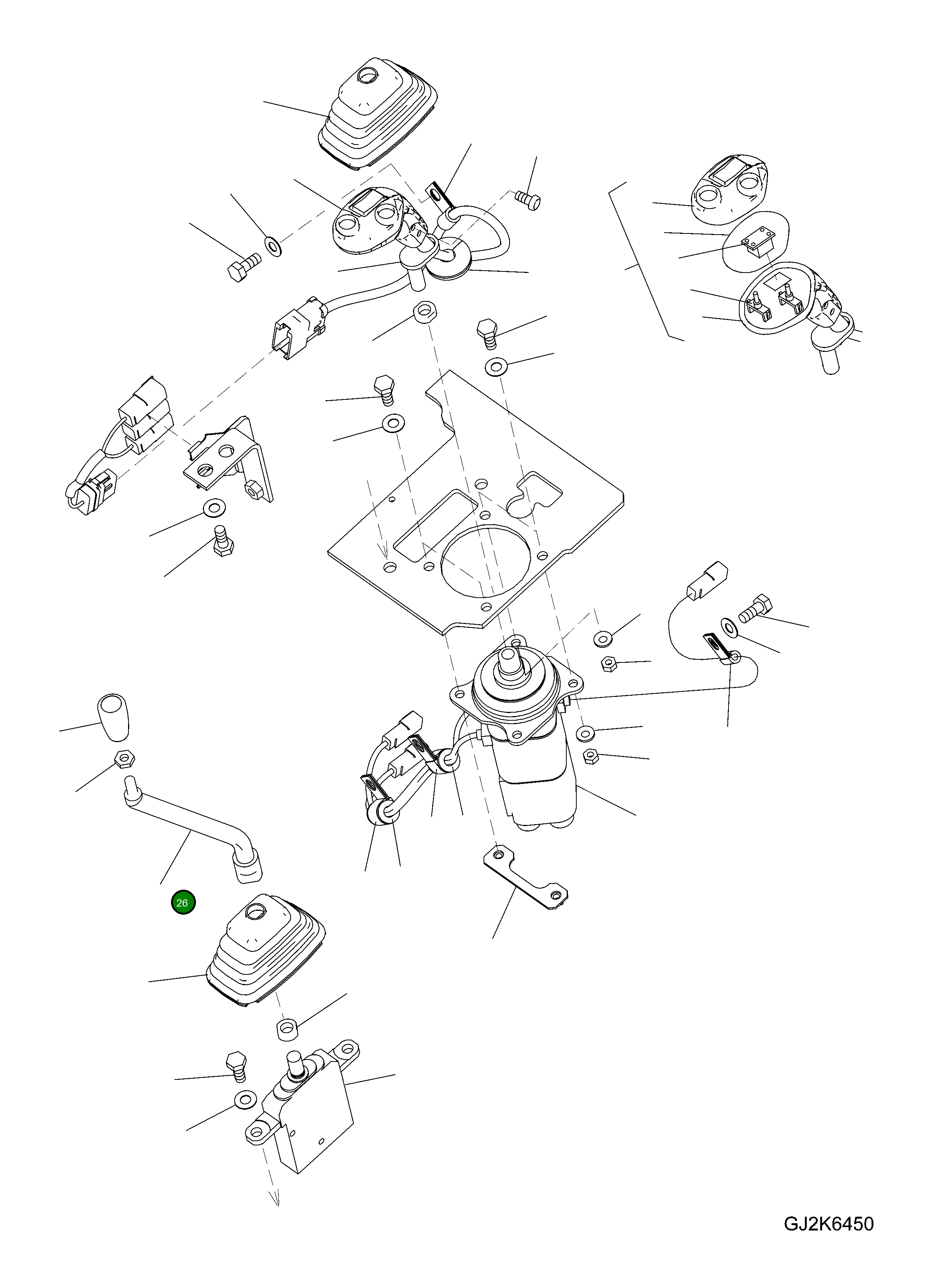 26

GJ2K6450