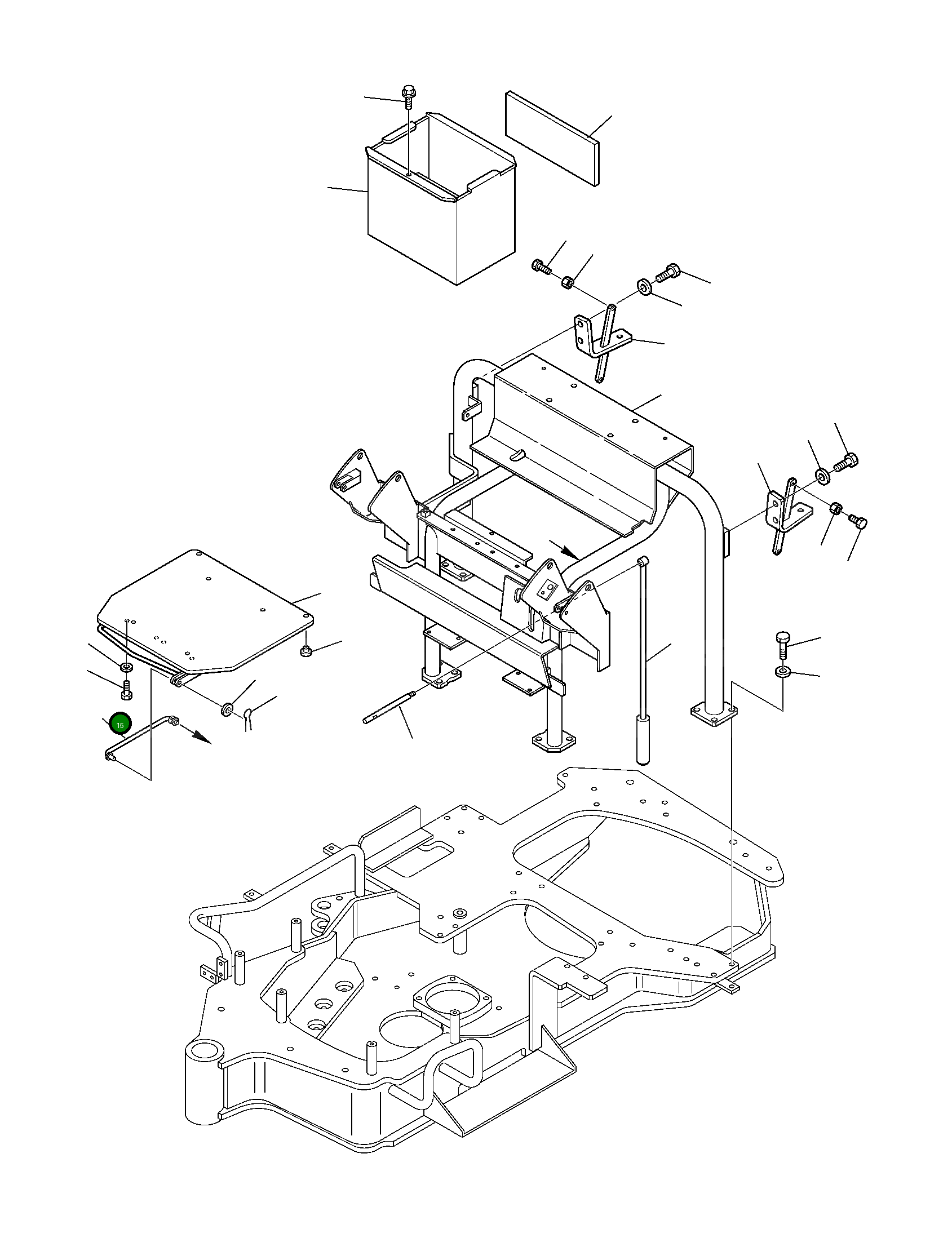 15