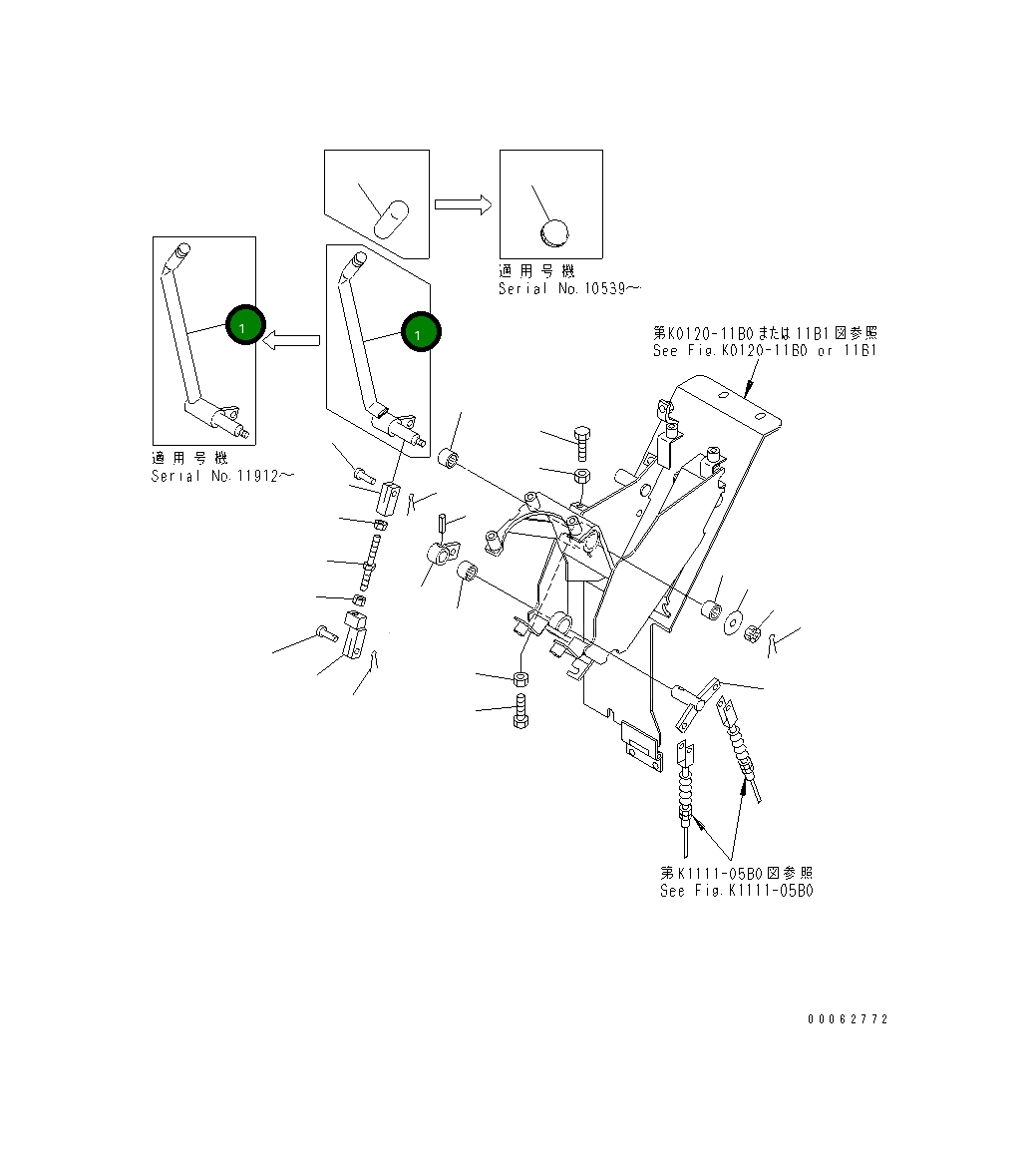 適用号機
Serial No.10539～

1

1

適用号機
Serial No.11912～

第K0120-11B0または11B1図参照
See Fig.K0120-11B0 or 11B1

第K1111-05B0図参照
See Fig.K1111-05B0

00062772