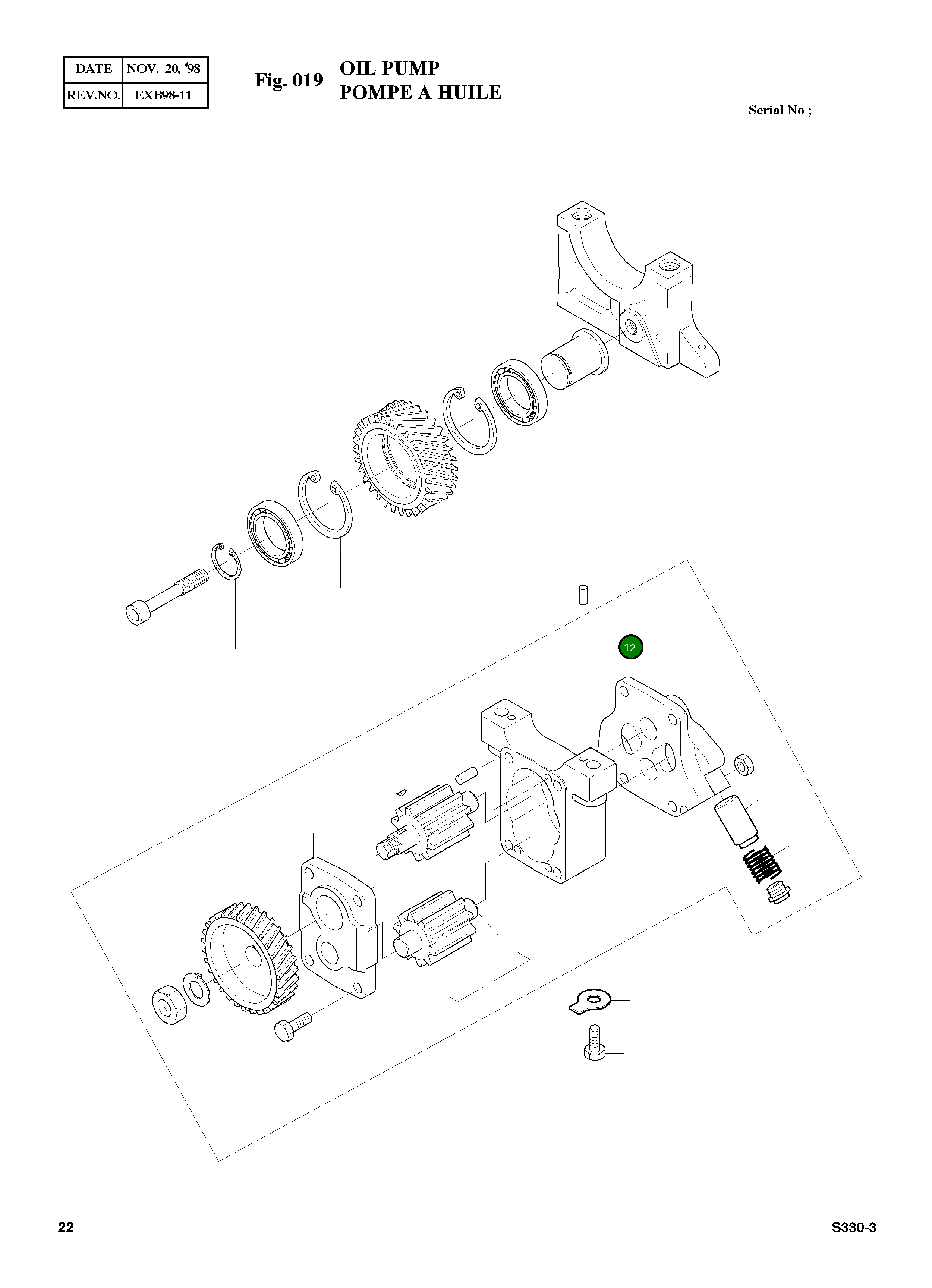 | DATE | NOV. 20, '98 |
|---|---|
| REV.NO. | EXB98-11 |

Fig. 019 OIL PUMP
POMPE A HUILE

Serial No ;

12

22

S330-3