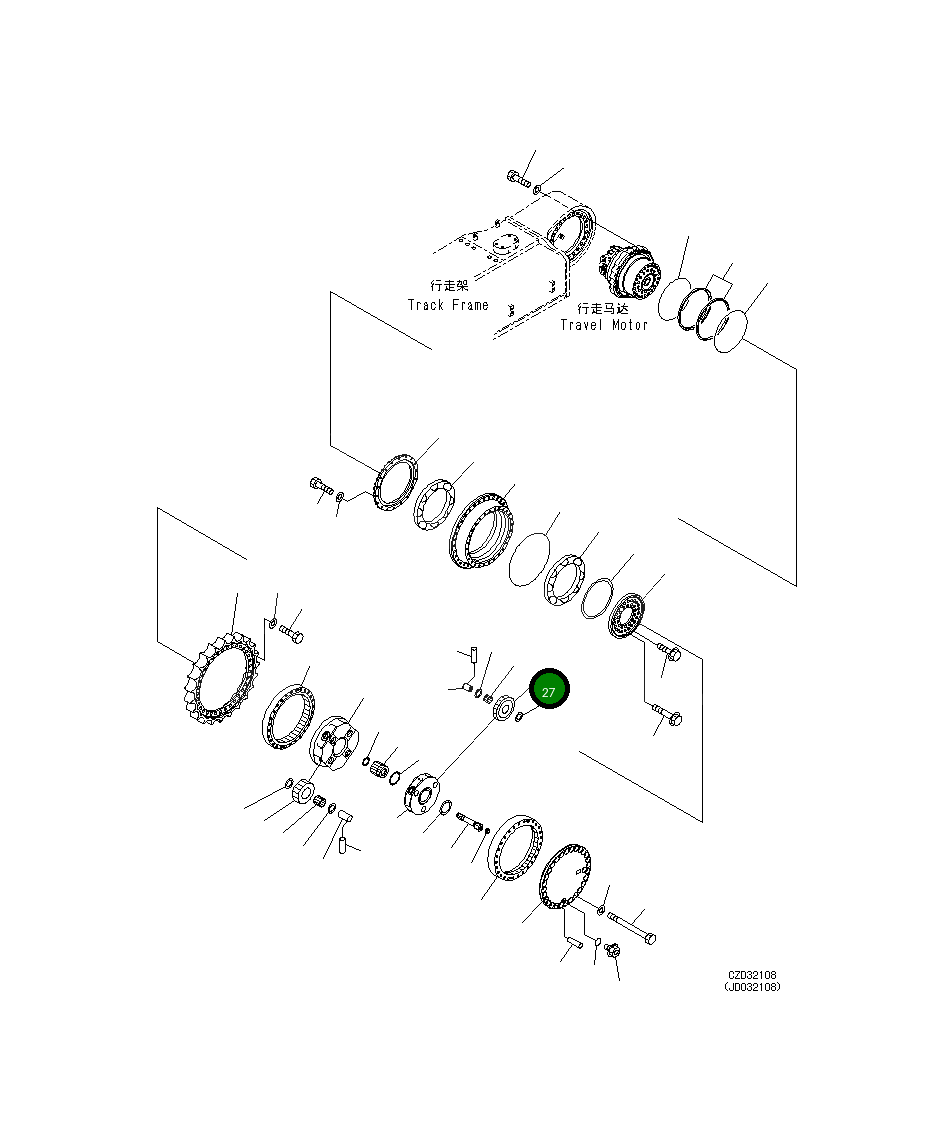 行走架
Track Frame

行走马达
Travel Motor

27

CZD32108
(JD032108)