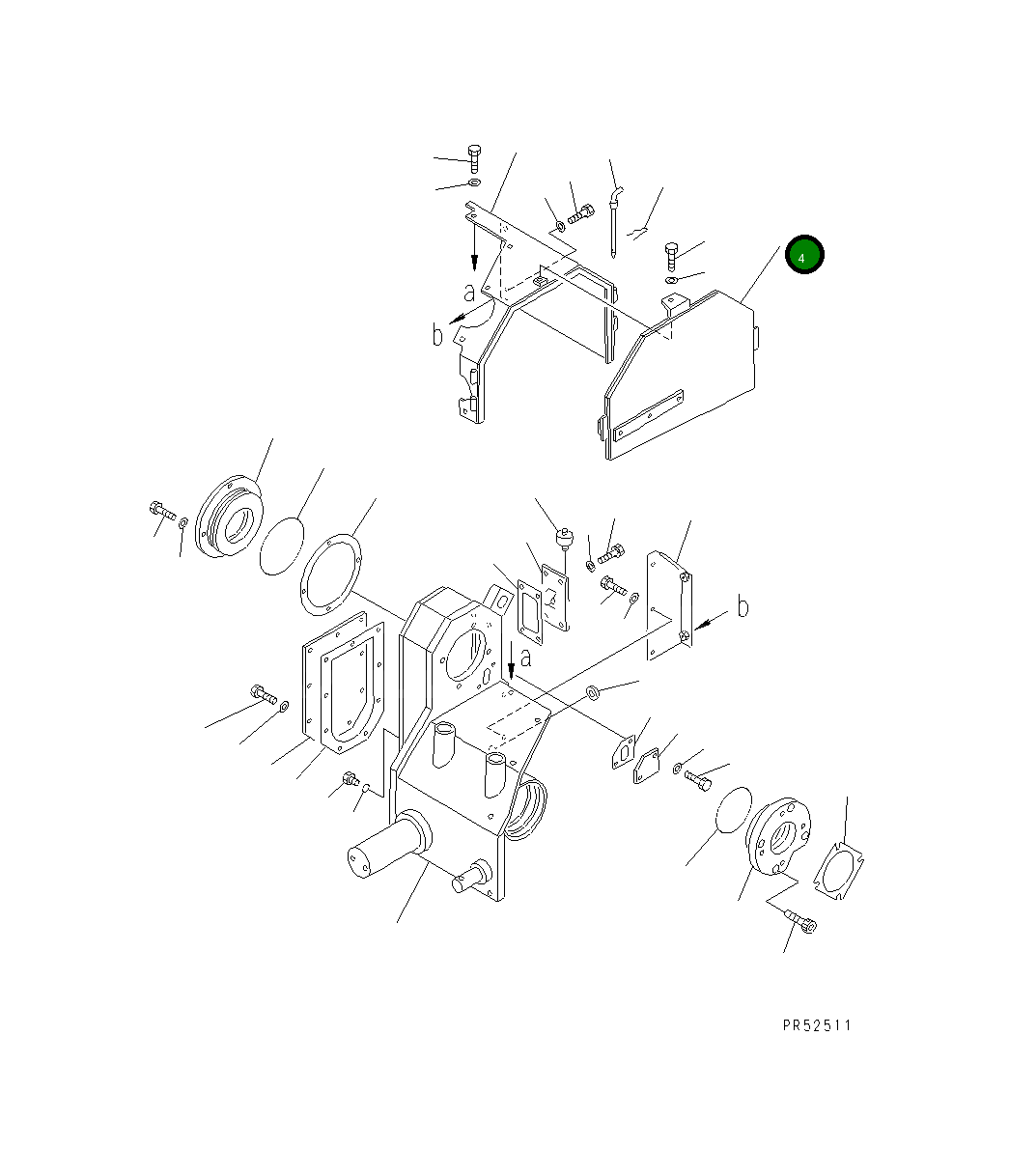 4

a

b

b

a

PR52511