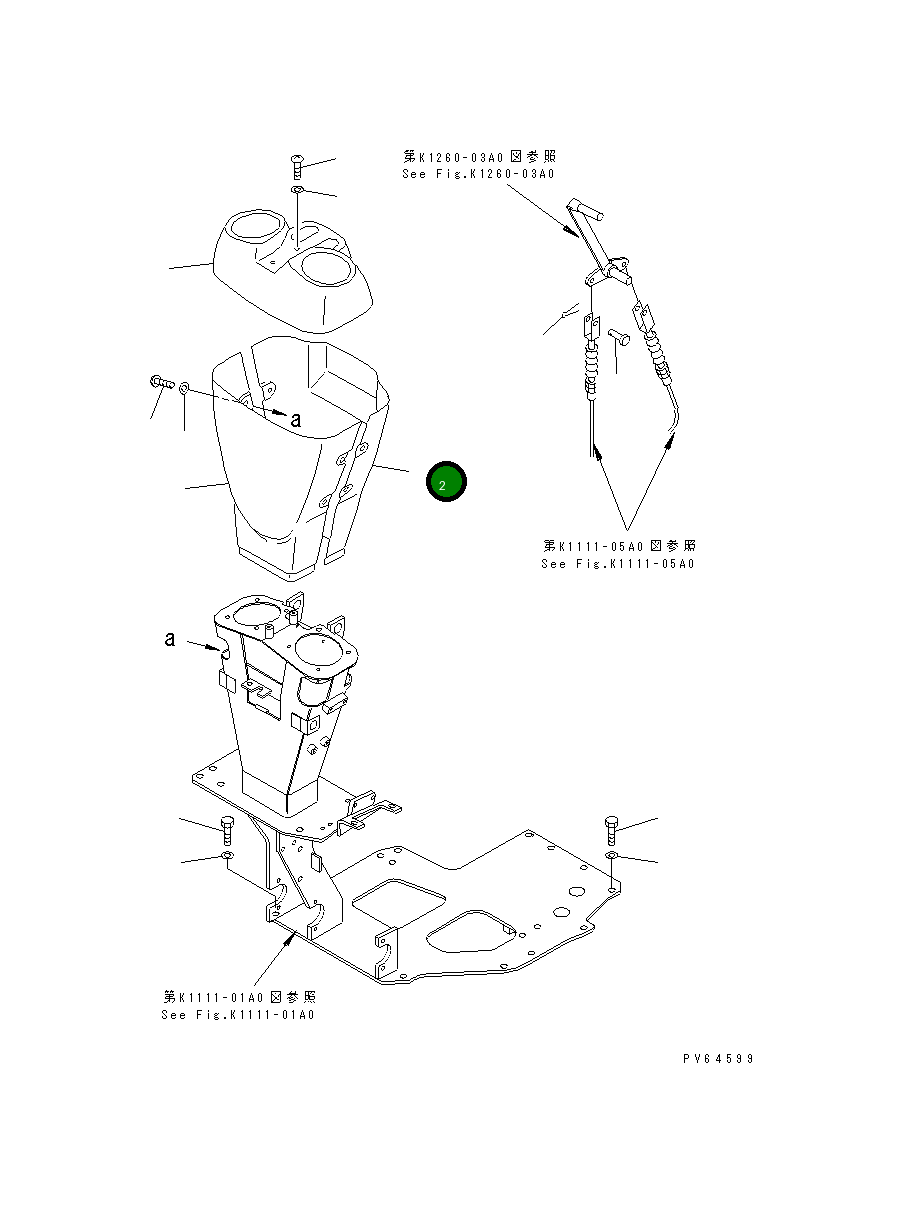 第K1260-03A0図参照
See Fig.K1260-03A0

a

2

第K1111-05A0図参照
See Fig.K1111-05A0

a

第K1111-01A0図参照
See Fig.K1111-01A0

PV64599