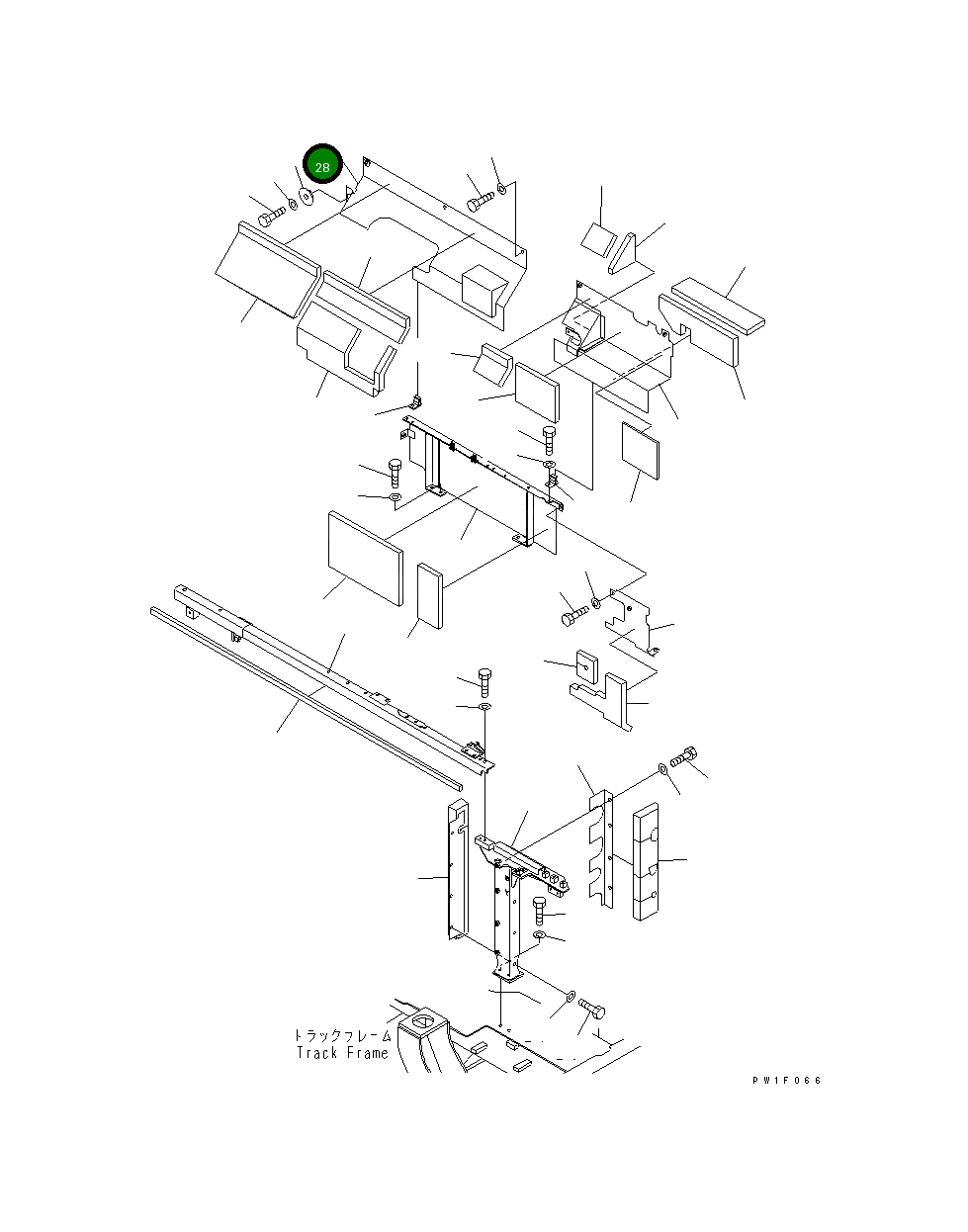 28

トラックフレーム
Track Frame

PW1F066