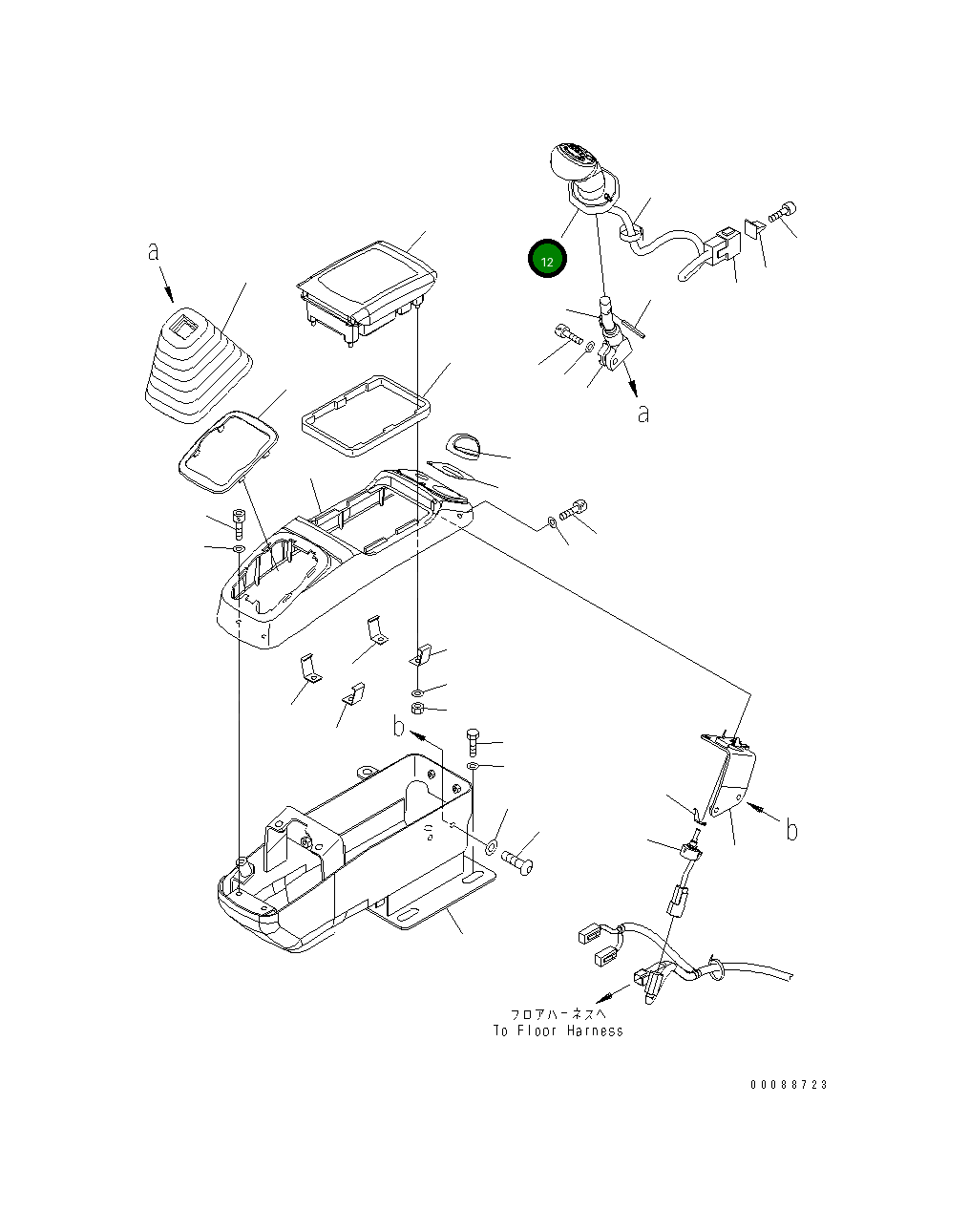 a

12

a

b

b

フロアハーネスへ
To Floor Harness

00088723