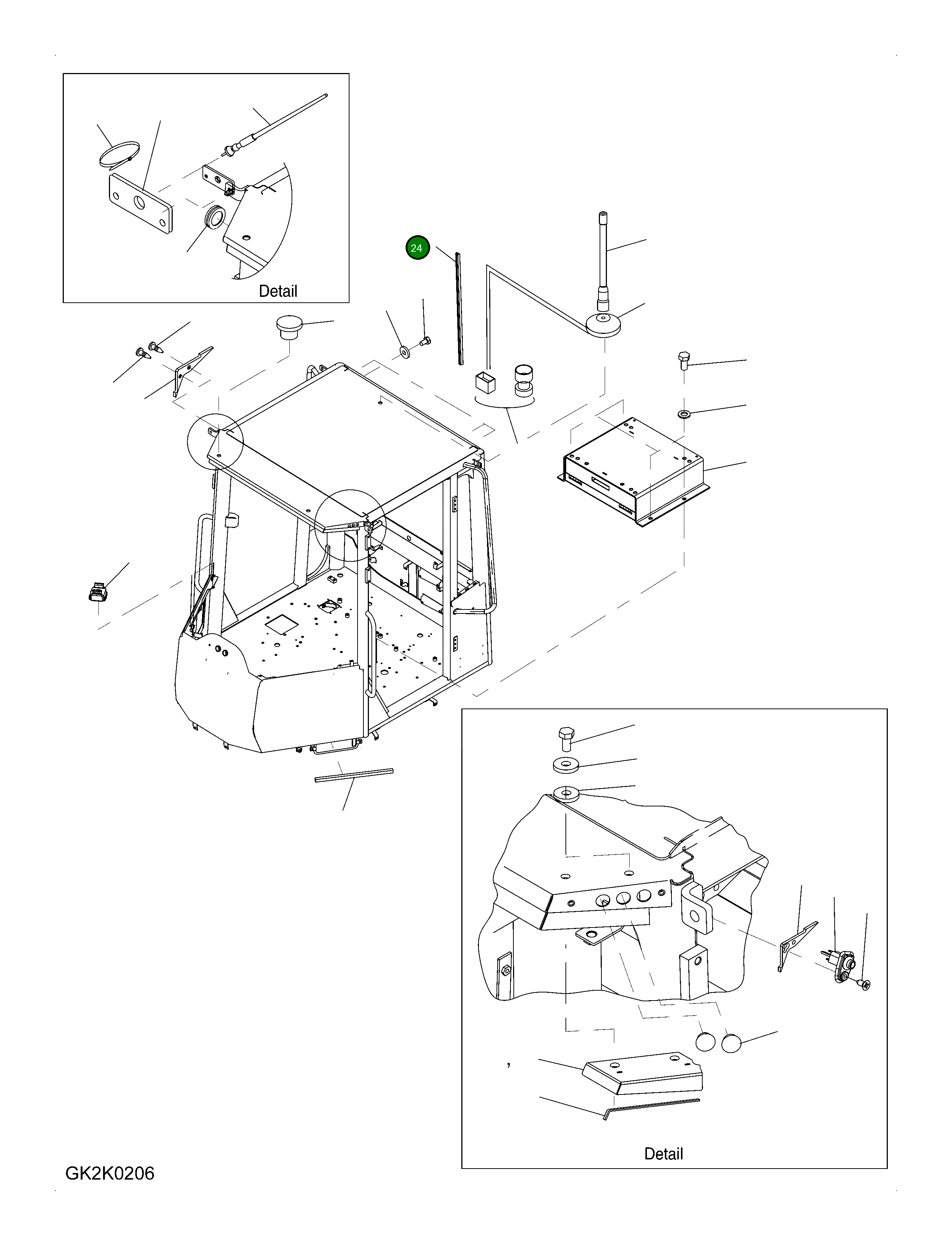 Detail

24

Detail

GK2K0206