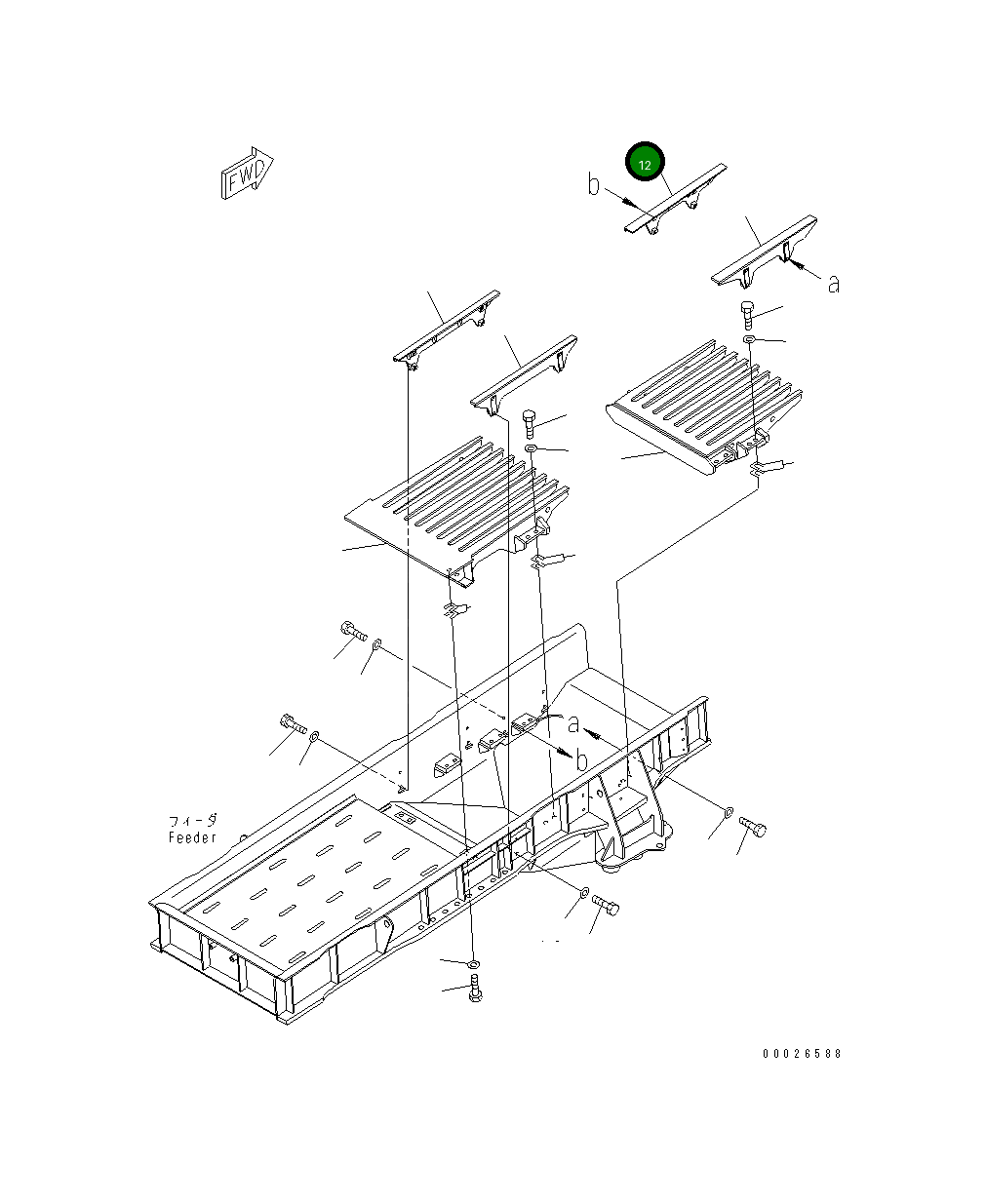 FWD

12

b

a

a

b

フィーダ
Feeder

00026588