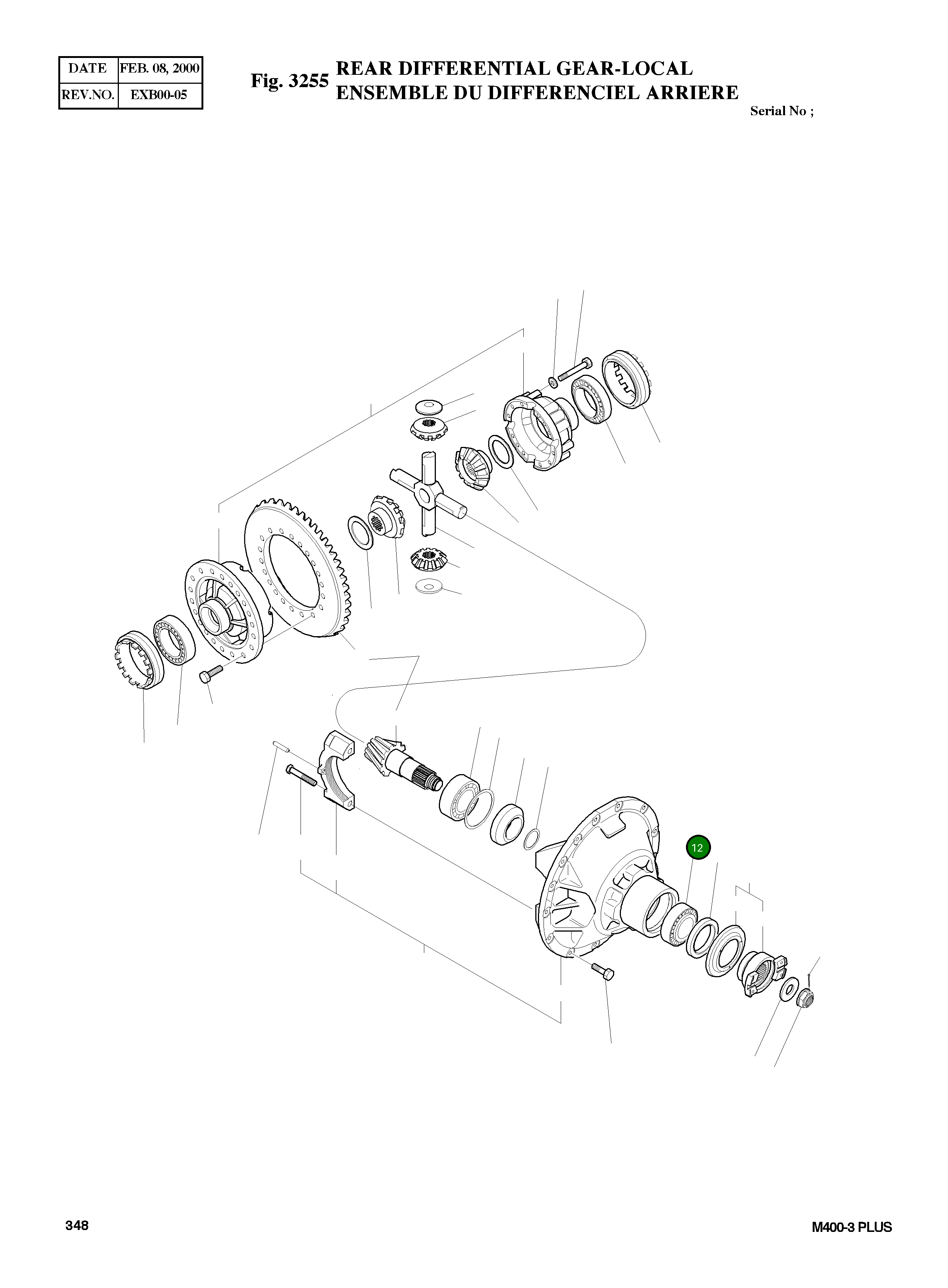 | DATE | FEB. 08, 2000 |
|---|---|
| REV.NO. | EXB00-05 |

Fig. 3255 REAR DIFFERENTIAL GEAR-LOCAL
ENSEMBLE DU DIFFERENCIEL ARRIERE

Serial No ;

12

348

M400-3 PLUS