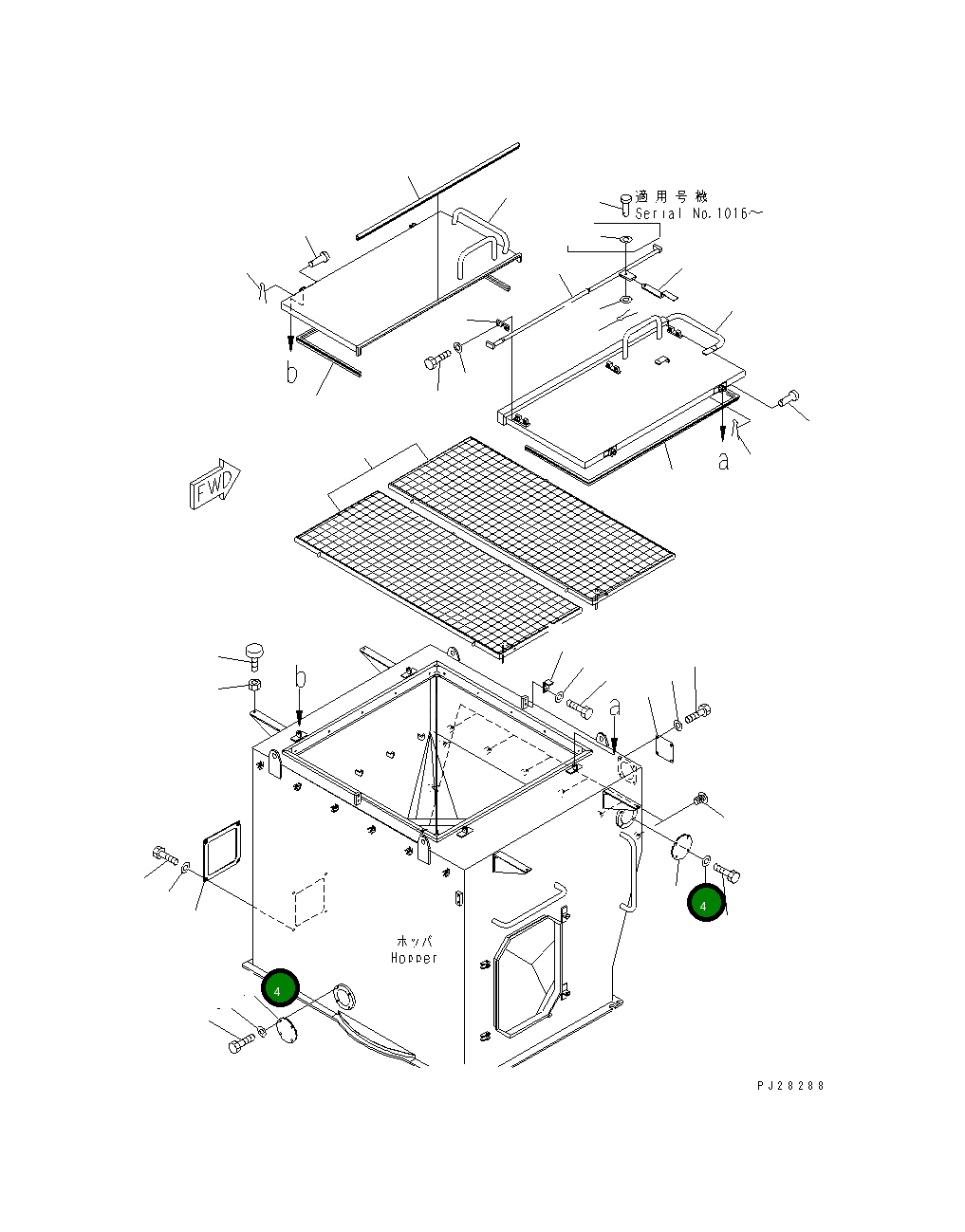 適用号機
Serial No.1016～

ハ

b

ハ

a

FWD

b

a

4

ホッパ
Hopper

4

PJ28288