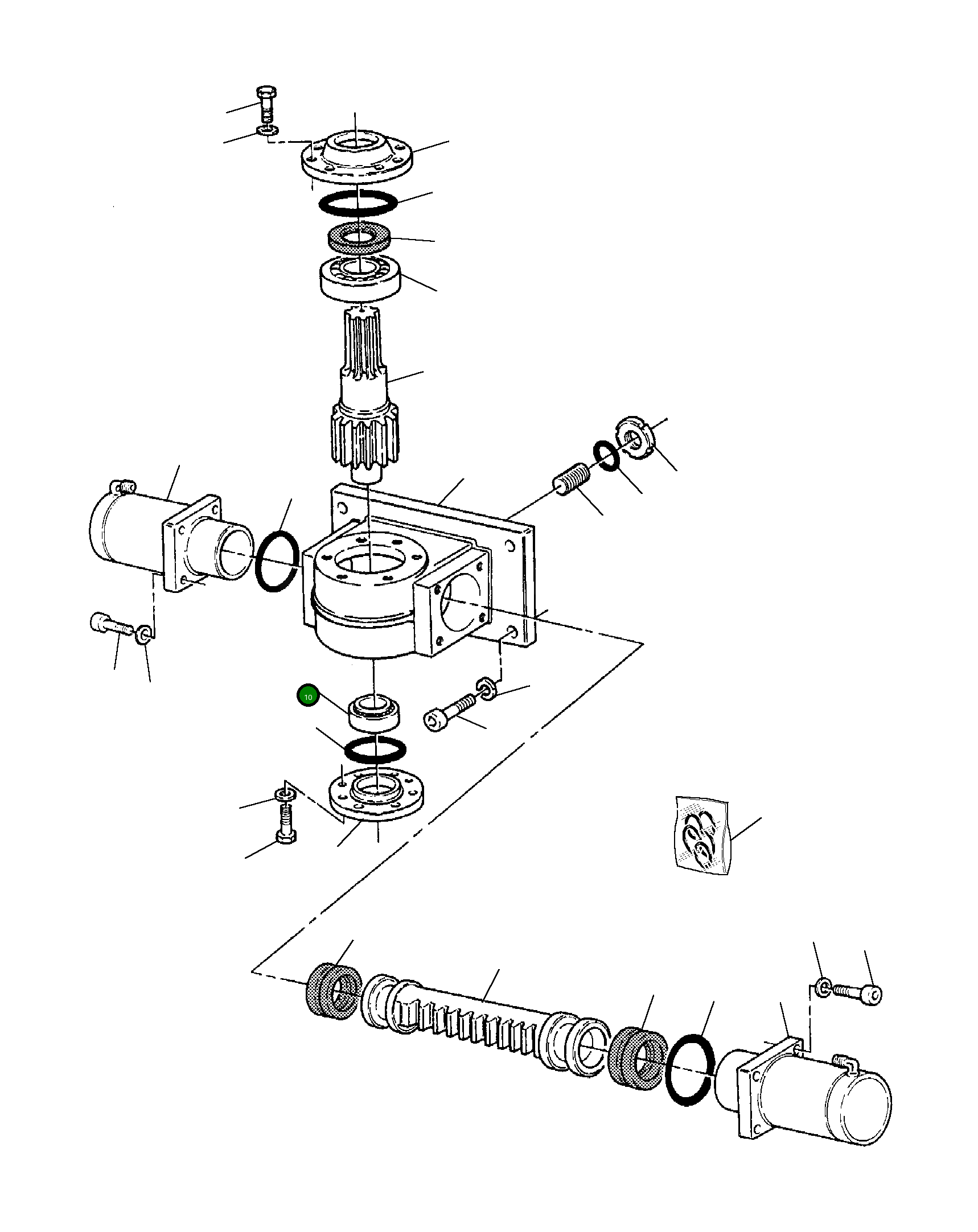 10