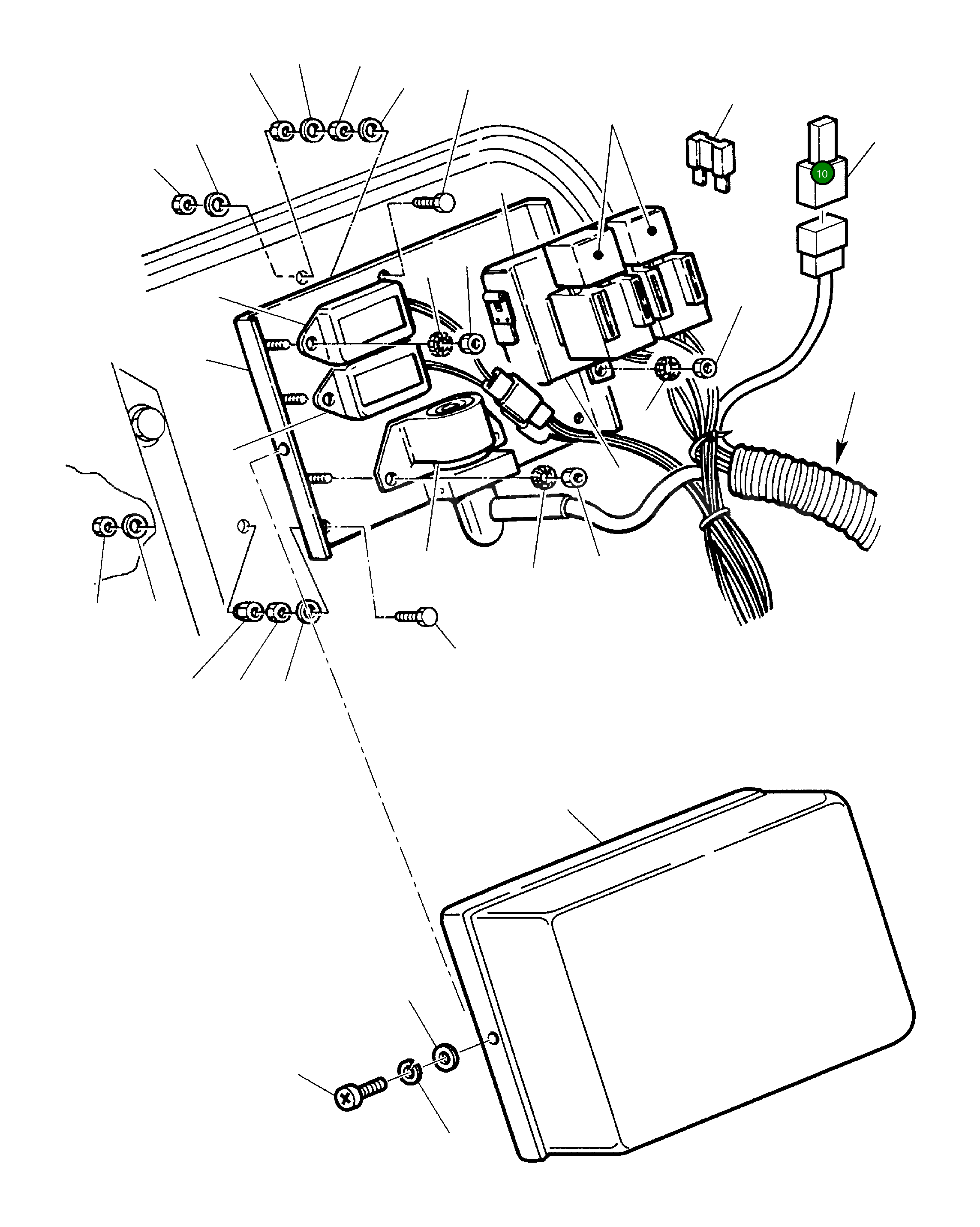 10