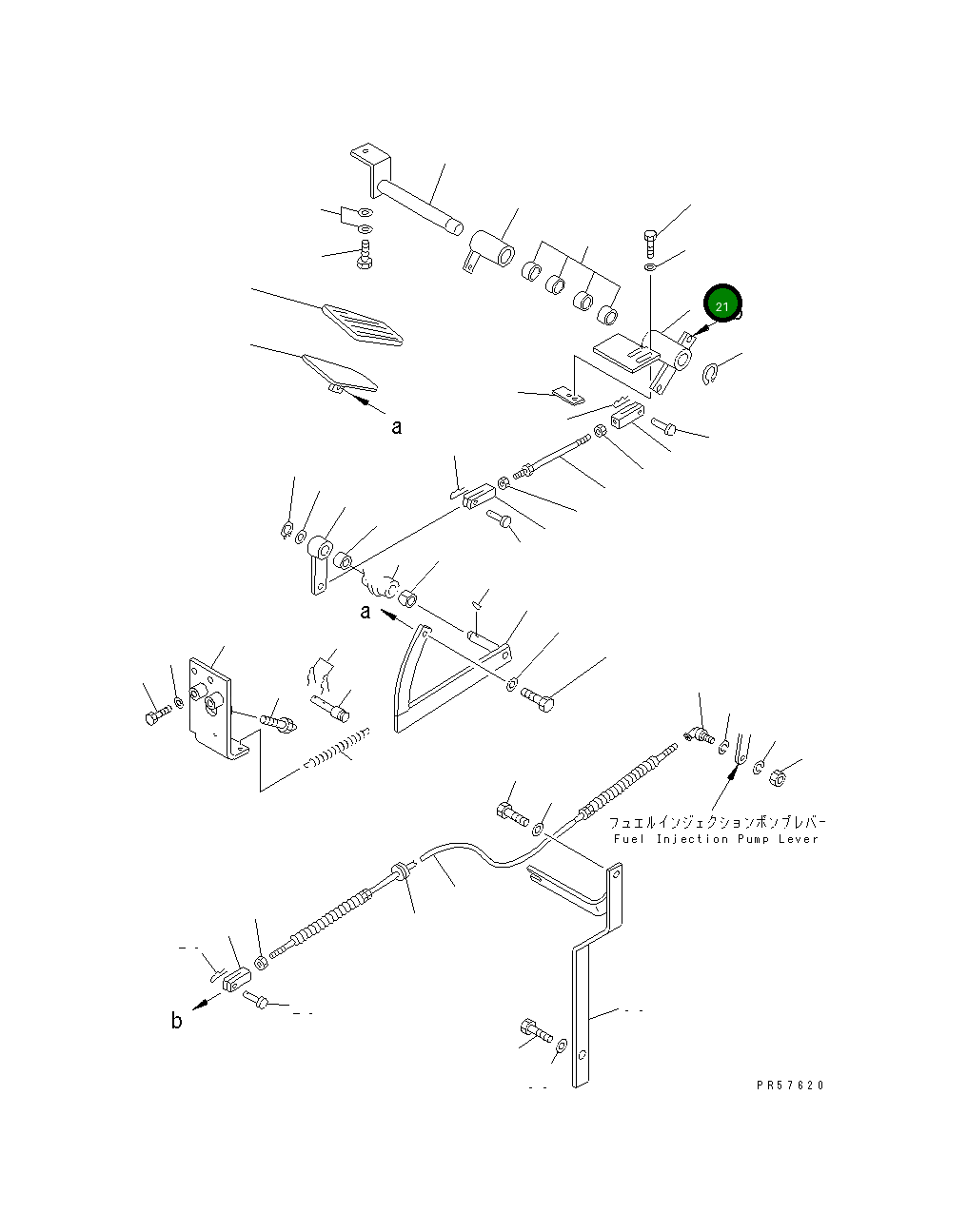 21

a

a

フュエルインジェクションポンプレバー
Fuel Injection Pump Lever

b

PR57620