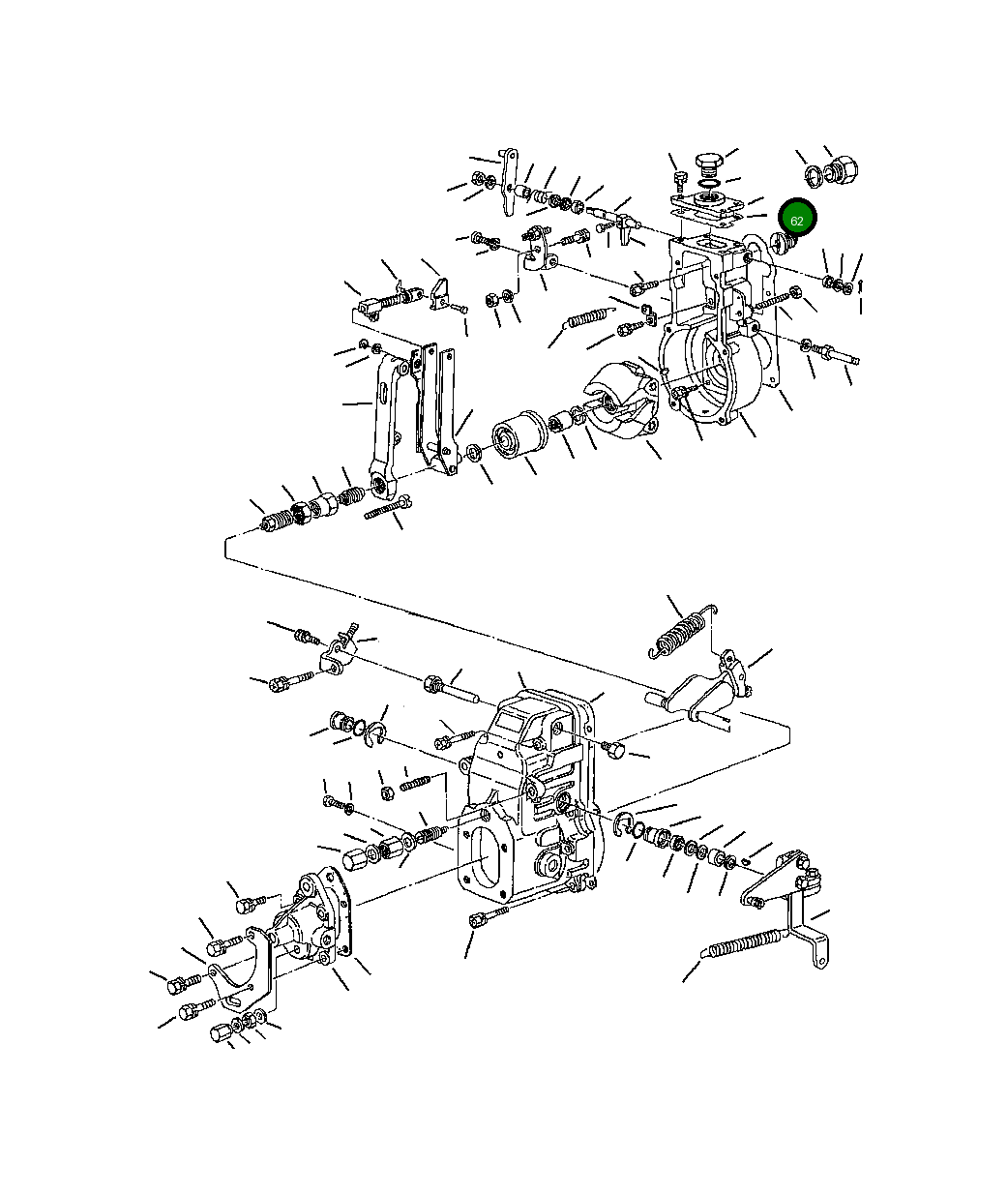 62