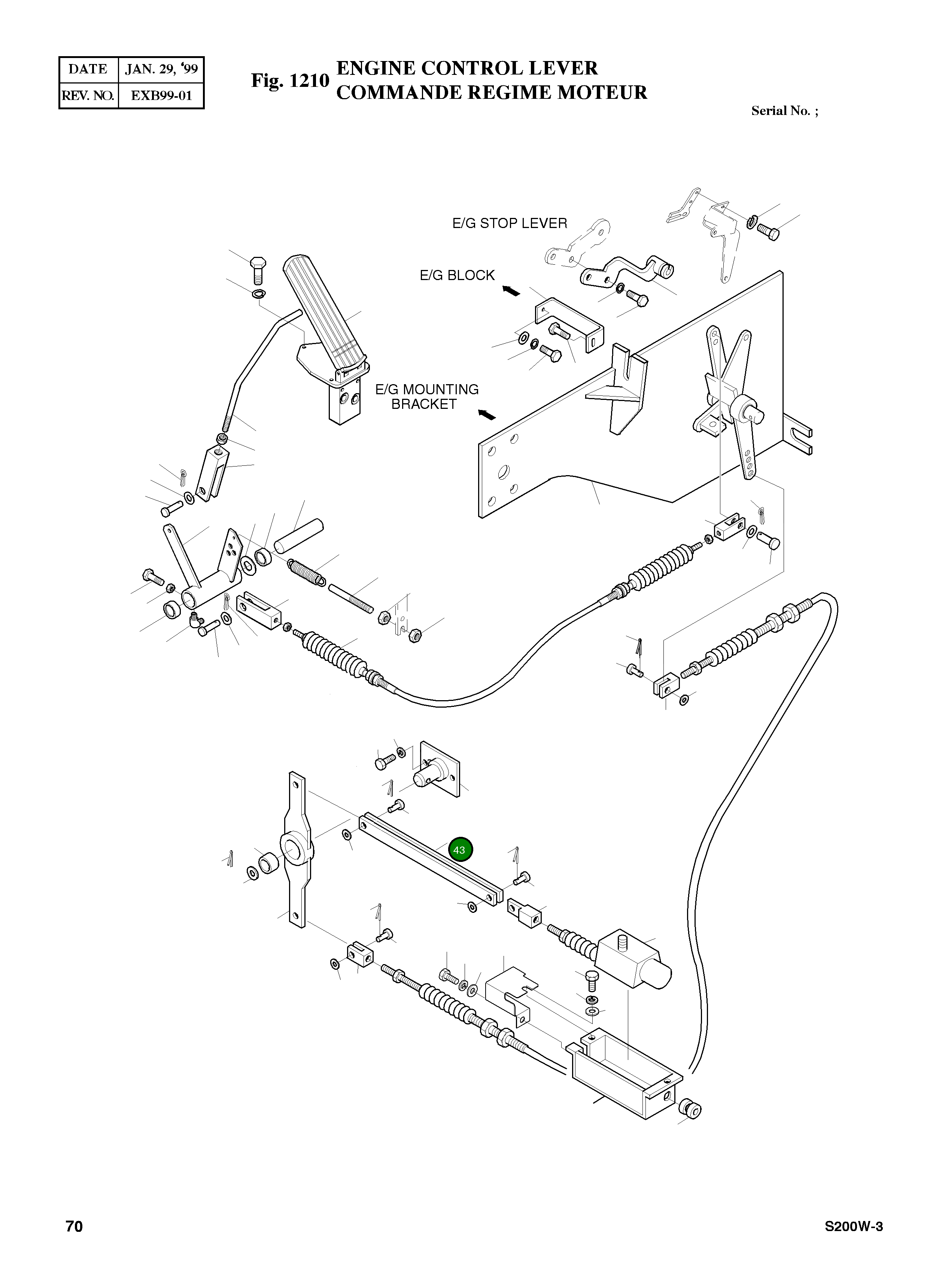 | DATE | JAN. 29, '99 |
|---|---|
| REV. NO. | EXB99-01 |

Fig. 1210 ENGINE CONTROL LEVER
COMMANDE REGIME MOTEUR

Serial No. ;

E/G STOP LEVER

E/G BLOCK

E/G MOUNTING BRACKET

43

70

S200W-3