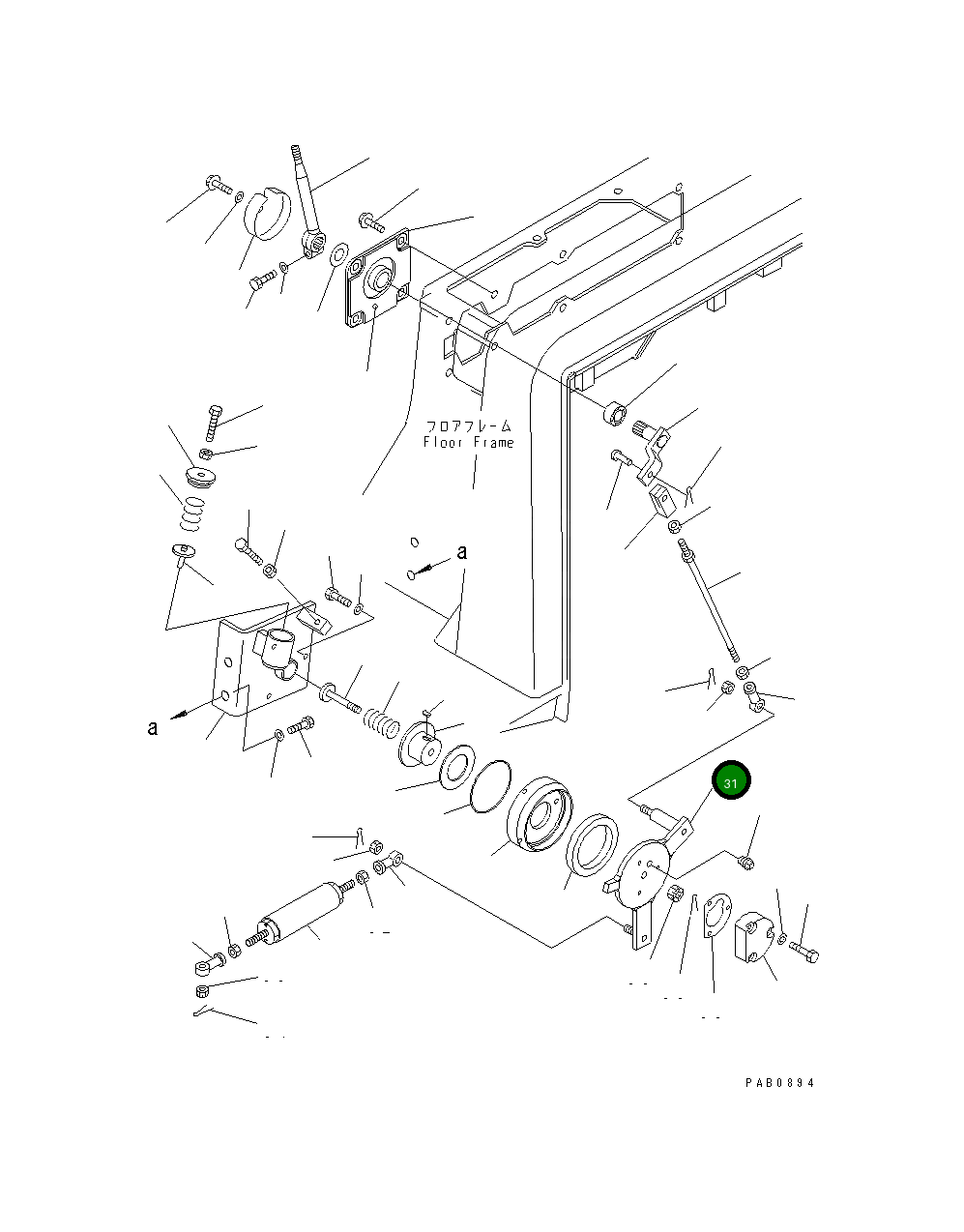 フロアフレーム
Floor Frame

a

a

31

PAB0894