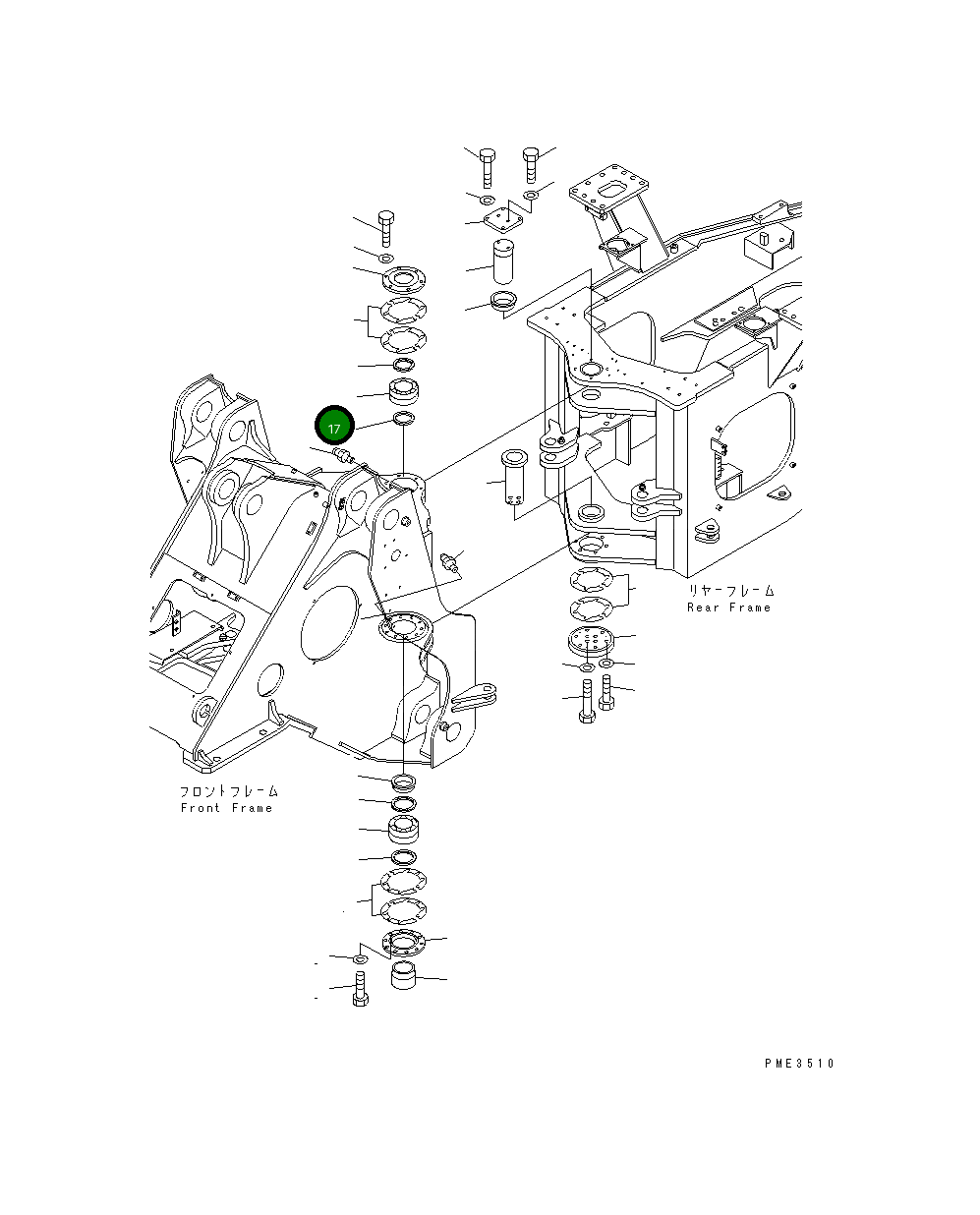 17

リヤーフレーム
Rear Frame

フロントフレーム
Front Frame

PME3510