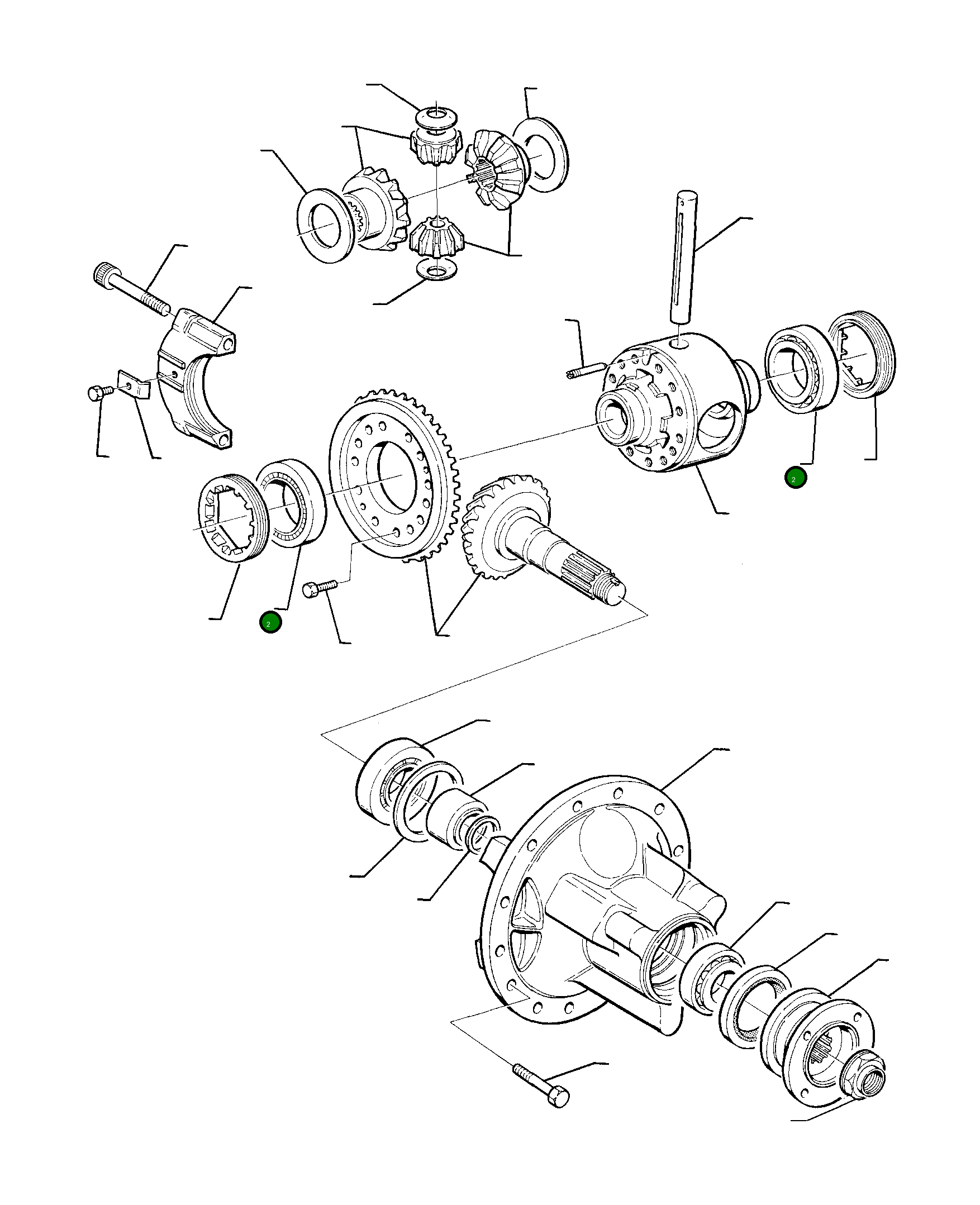 2

2