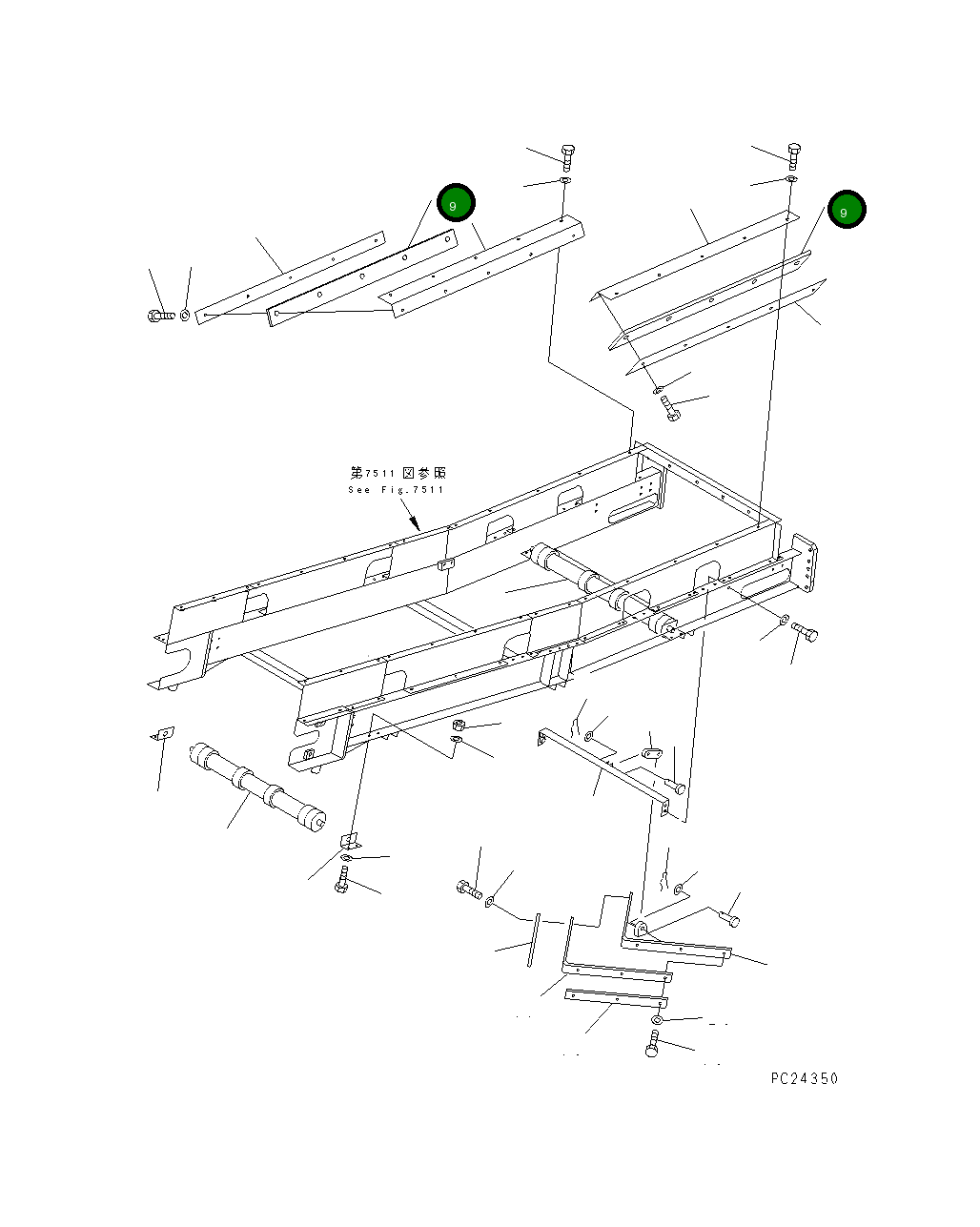 9

9

第7511図参照
See Fig.7511

PC24350