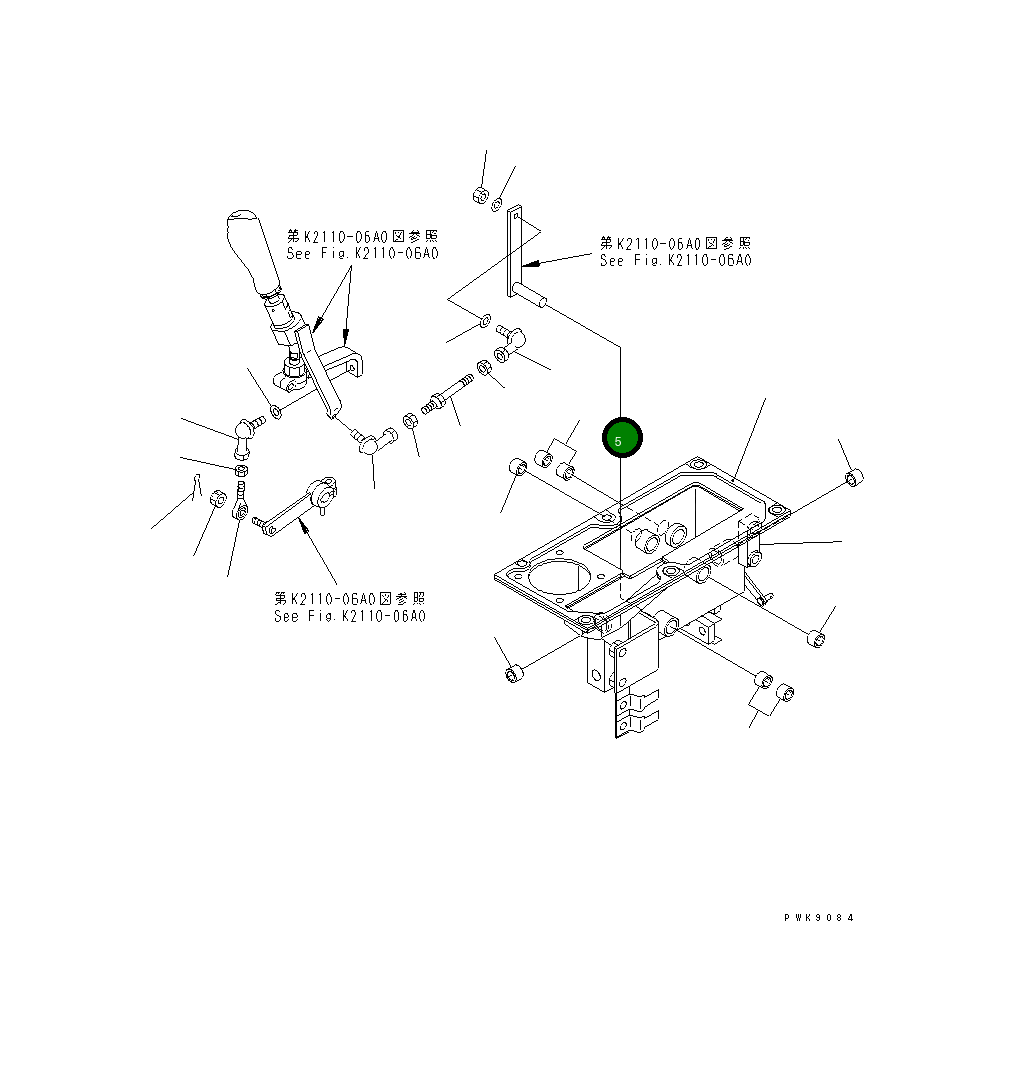 第K2110-06A0図参照
See Fig.K2110-06A0

第K2110-06A0図参照
See Fig.K2110-06A0

5

第K2110-06A0図参照
See Fig.K2110-06A0

PWK9084