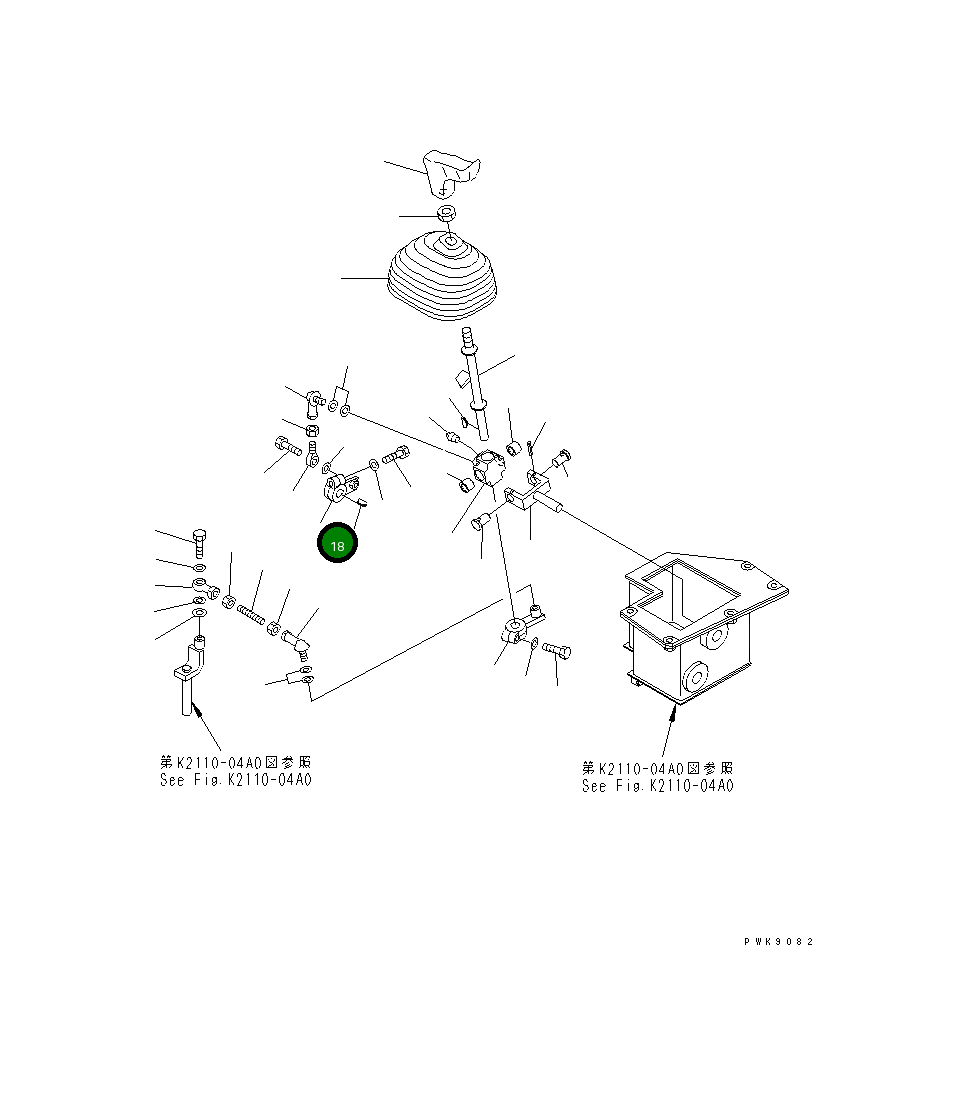 18

第K2110-04A0図参照
See Fig.K2110-04A0

第K2110-04A0図参照
See Fig.K2110-04A0

PWK9082