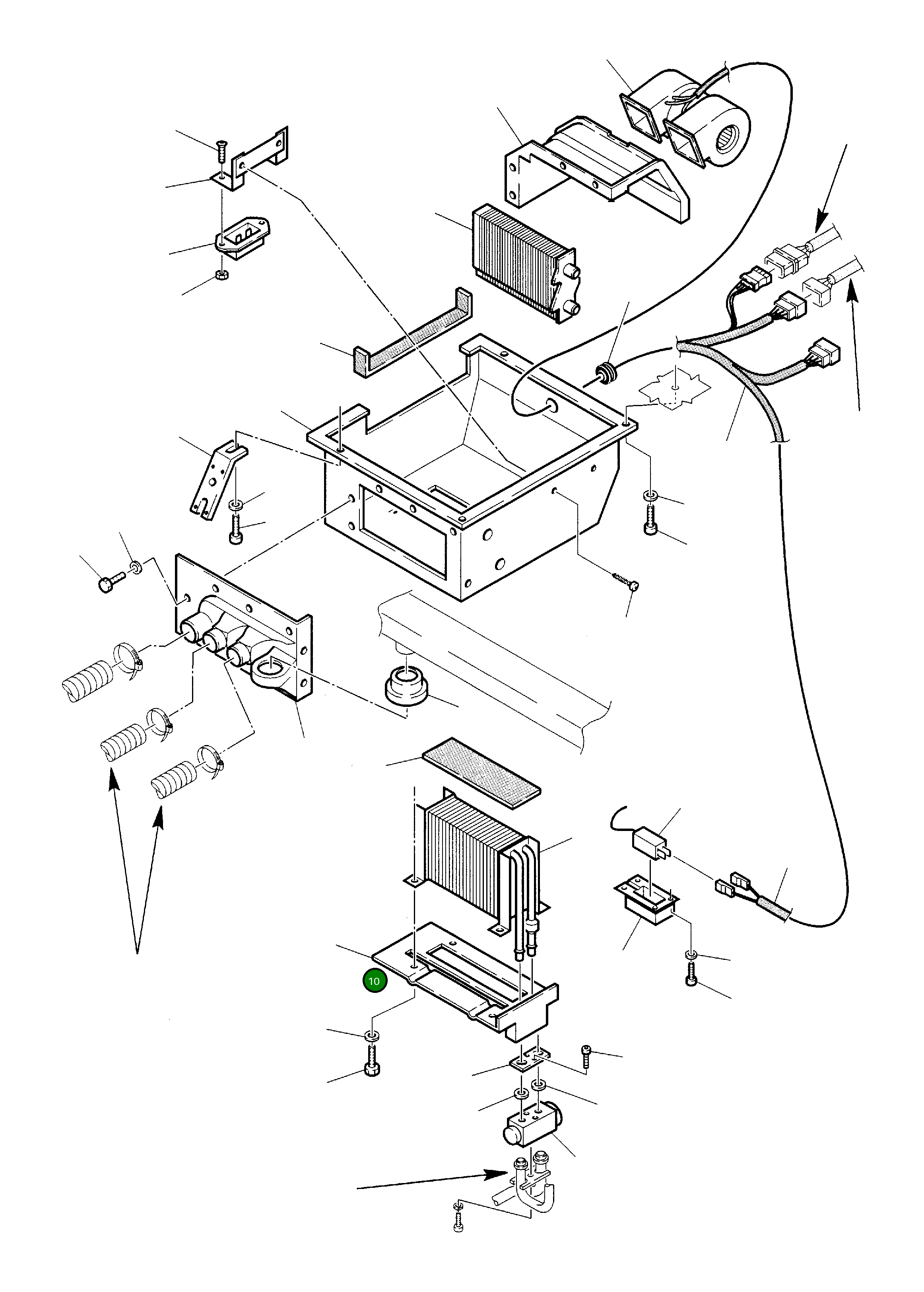 10