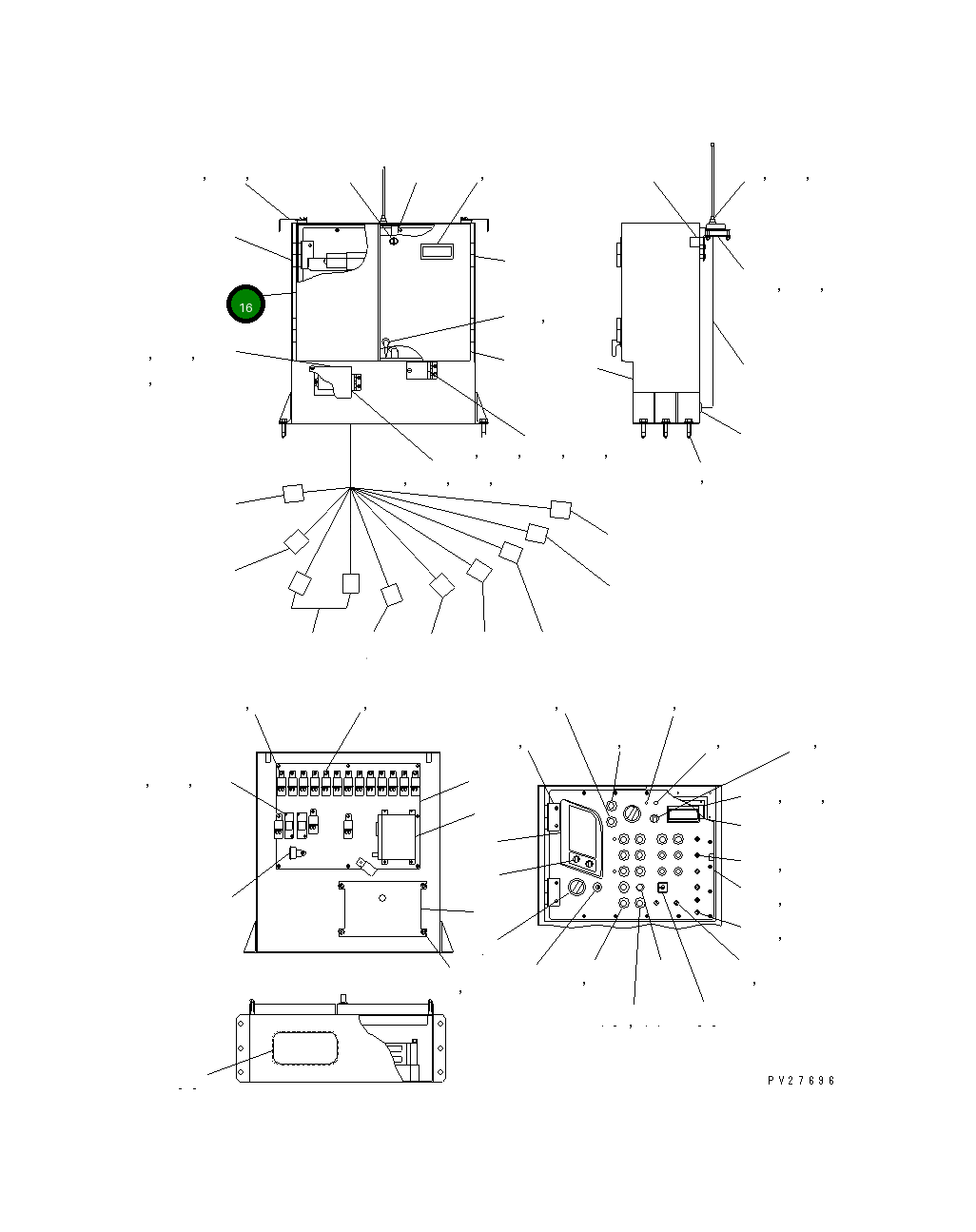 16

PV27696