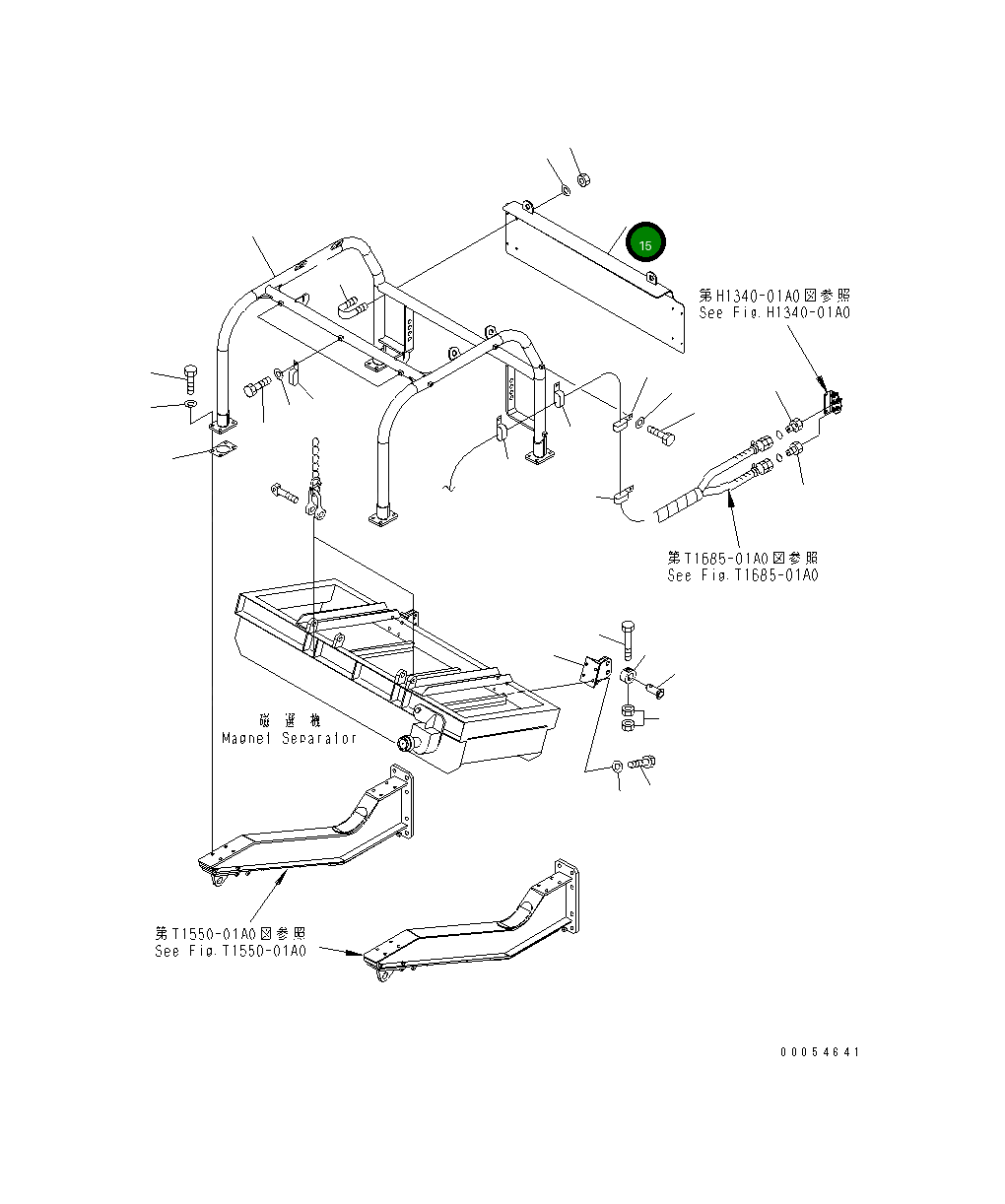 15

第H1340-01A0図参照
See Fig.H1340-01A0

第T1685-01A0図参照
See Fig.T1685-01A0

磁選機
Magnet Separator

第T1550-01A0図参照
See Fig.T1550-01A0

00054641