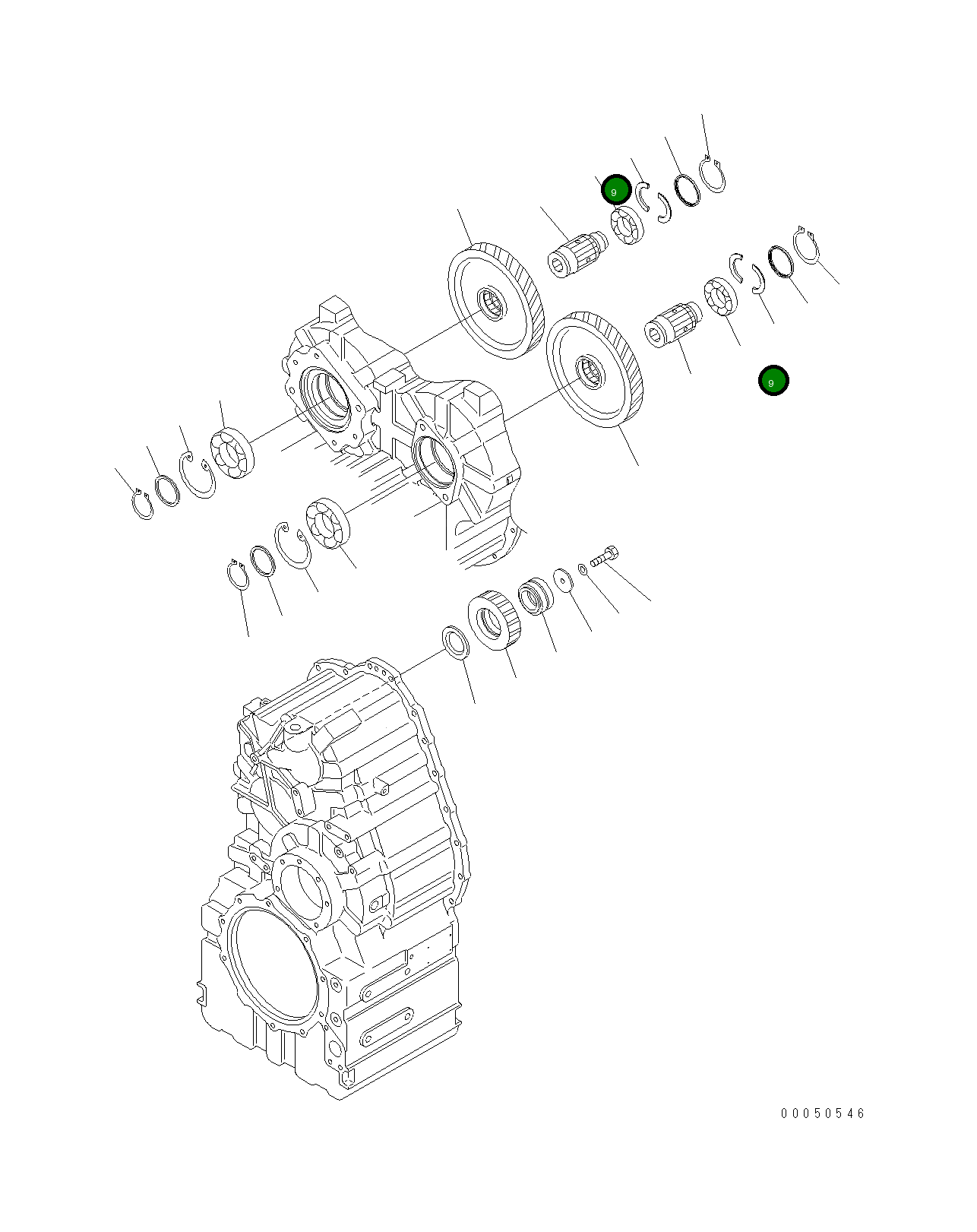 9

9

00050546