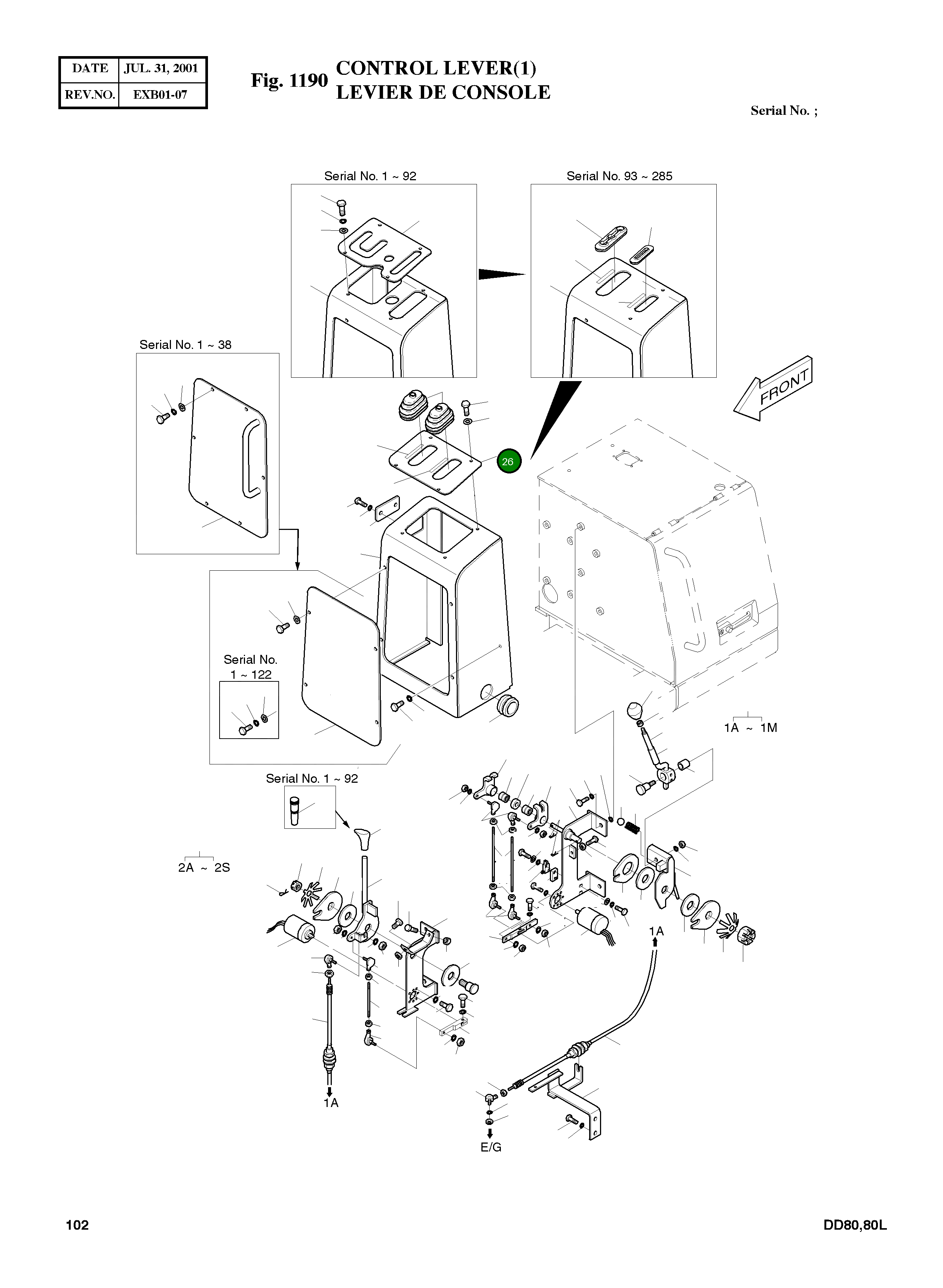 | DATE | JUL. 31, 2001 |
|---|---|
| REV.NO. | EXB01-07 |

Fig. 1190 CONTROL LEVER(1)
LEVIER DE CONSOLE

Serial No. ;

Serial No. 1 ~ 92

Serial No. 93 ~ 285

Serial No. 1 ~ 38

FRONT

26

Serial No. 1 ~ 122

1A ~ 1M

Serial No. 1 ~ 92

2A ~ 2S

1A

1A

E/G

102

DD80,80L