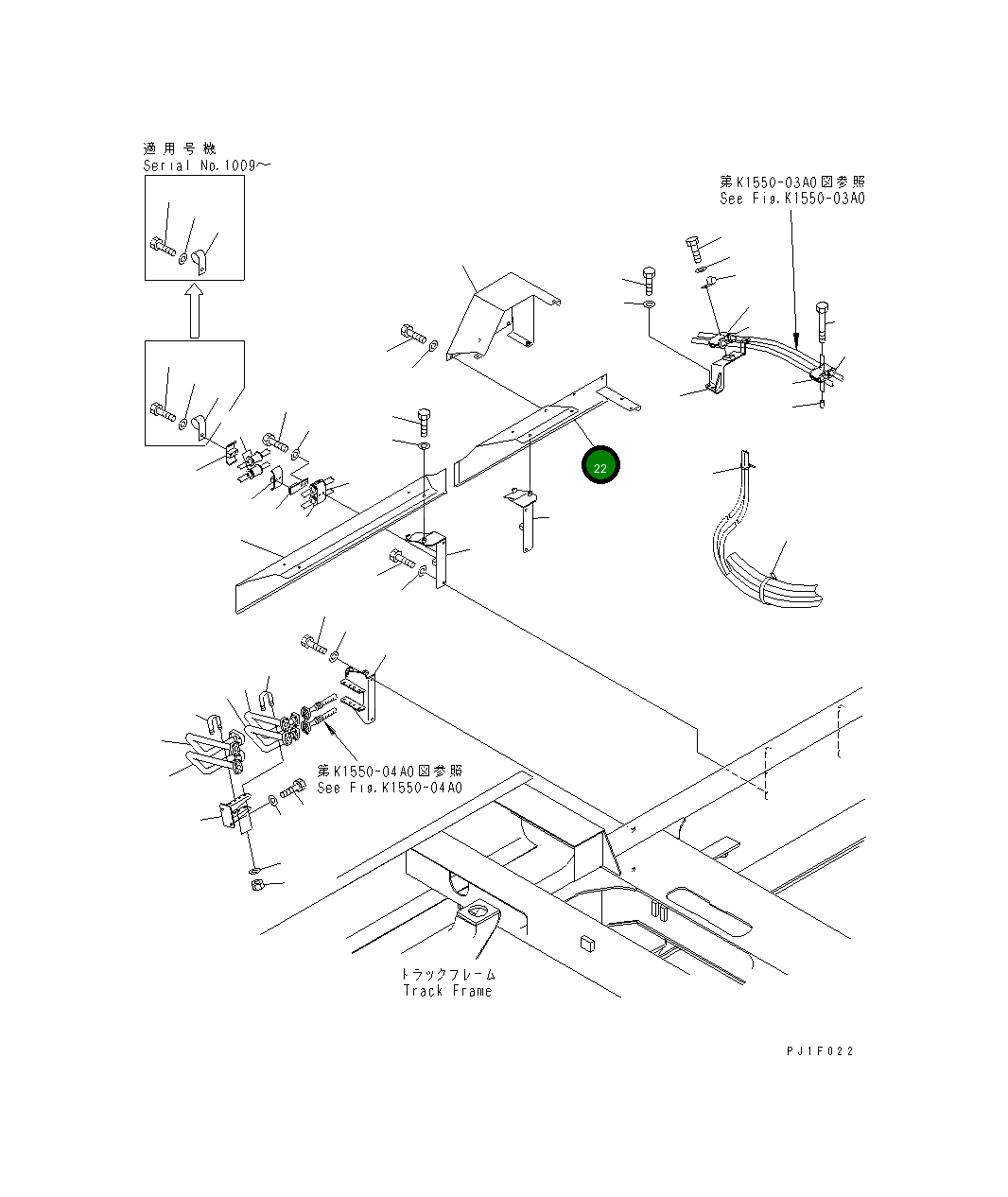 適用号機
Serial No.1009～

第K1550-03A0図参照
See Fig.K1550-03A0

22

第K1550-04A0図参照
See Fig.K1550-04A0

トラックフレーム
Track Frame

PJ1F022