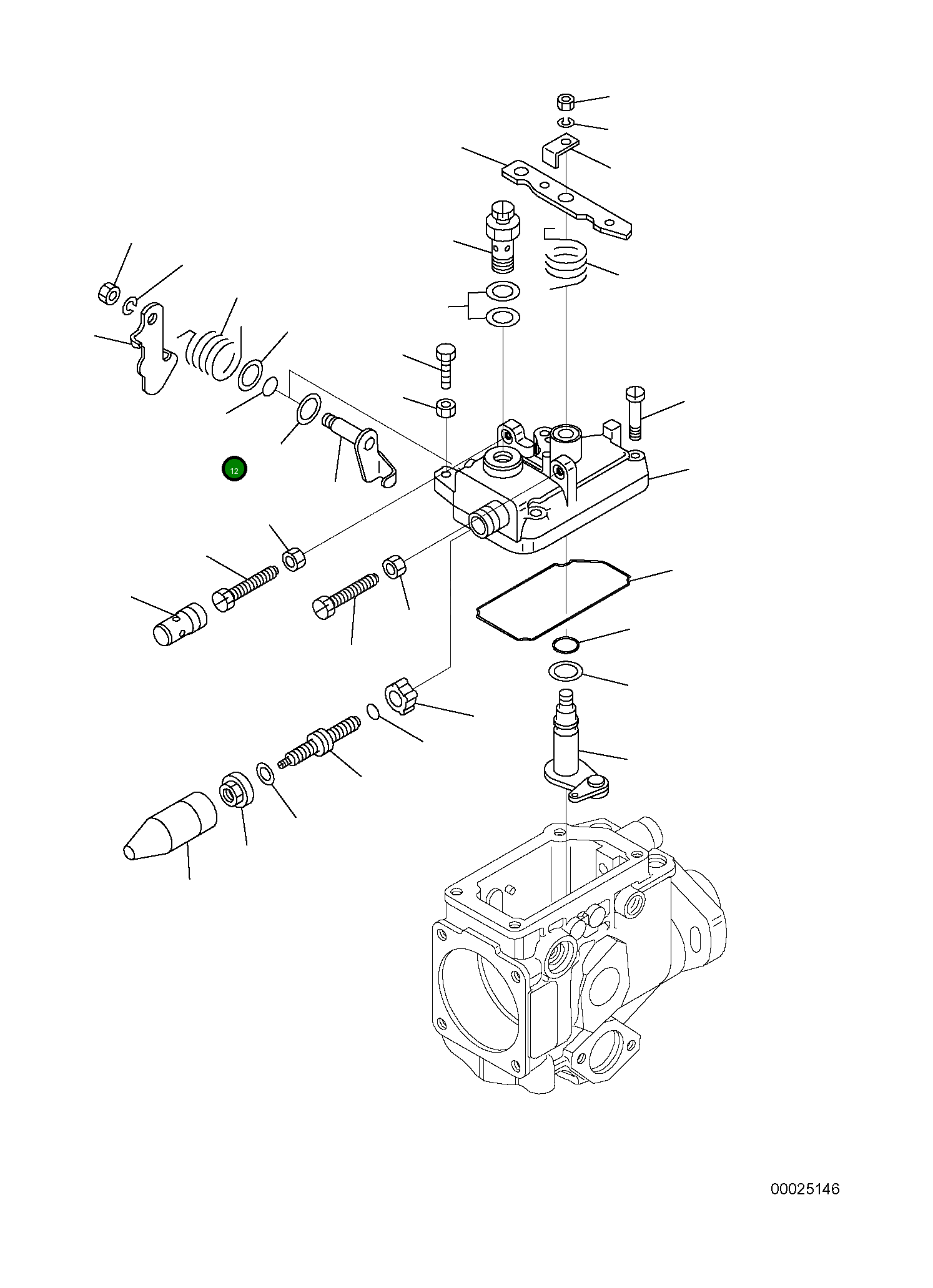 12

00025146